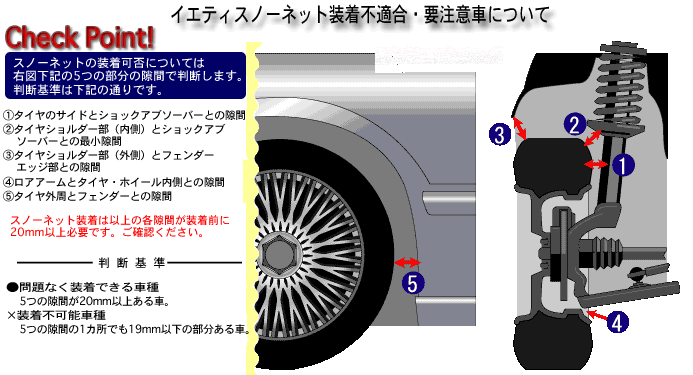 イエティスノーネット装着不適合・要注意車について

Check Point!

スノーネットの装着可否については右図下記の5つの部分の隙間で判断します。判断基準は下記の通りです。

①タイヤのサイドとショックアブソーバーとの隙間
②タイヤショルダー部（内側）とショックアブソーバーとの最小隙間
③タイヤショルダー部（外側）とフェンダーエッジ部との隙間
④ロアアームとタイヤ・ホイール内側との隙間
⑤タイヤ外周とフェンダーとの隙間

スノーネット装着は以上の各隙間が装着前に20mm以上必要です。ご確認ください。

判断基準

●問題なく装着できる車種
5つの隙間が20mm以上ある車。
×装着不可能車種
5つの隙間の1カ所でも19mm以下の部分ある車。

5

3

2

1

4