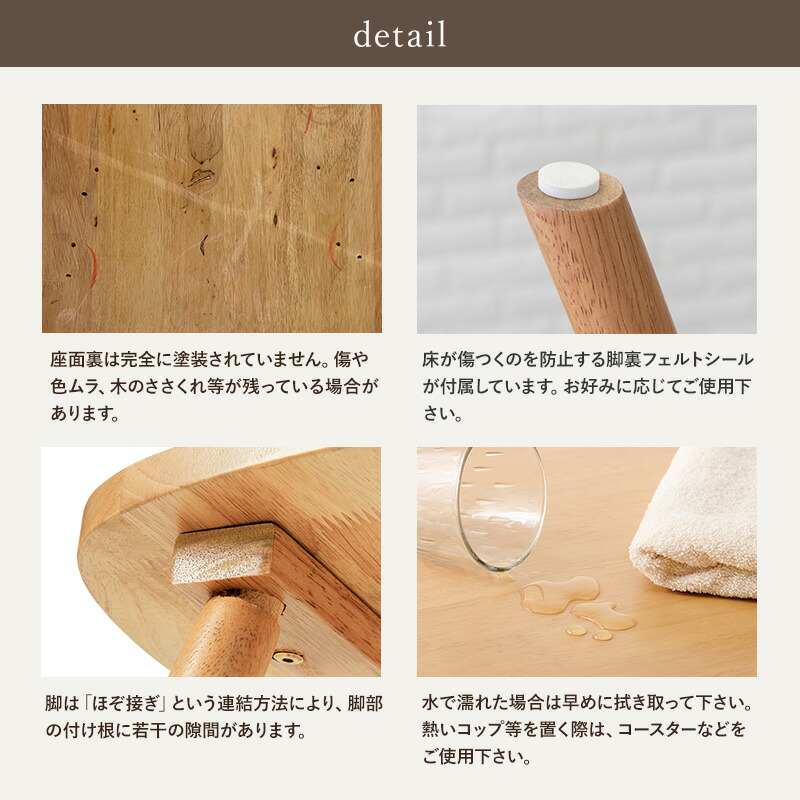 detail

座面裏は完全に塗装されていません。傷や色ムラ、木のささくれ等が残っている場合があります。

床が傷つくのを防止する脚裏フェルトシールが付属しています。お好みに応じてご使用下さい。

脚は「ほぞ接ぎ」という連結方法により、脚部の付け根に若干の隙間があります。

水で濡れた場合は早めに拭き取って下さい。熱いコップ等を置く際は、コースターなどをご使用下さい。