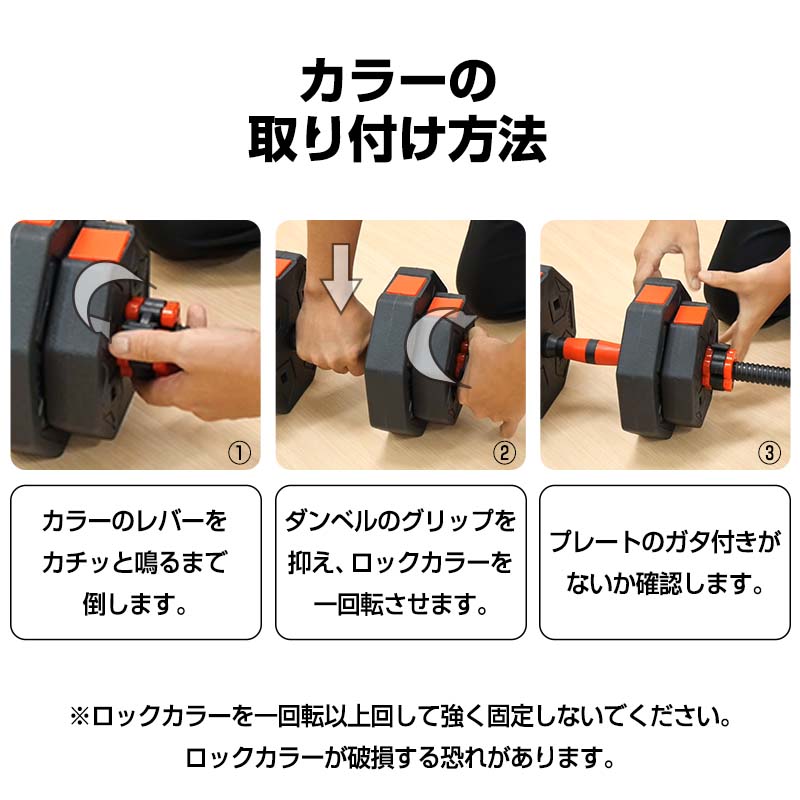 カラーの
取り付け方法

①

②

③

カラーのレバーをカチッと鳴るまで倒します。

ダンベルのグリップを抑え、ロックカラーを一回転させます。

プレートのガタ付きがないか確認します。

※ロックカラーを一回転以上回して強く固定しないでください。
ロックカラーが破損する恐れがあります。