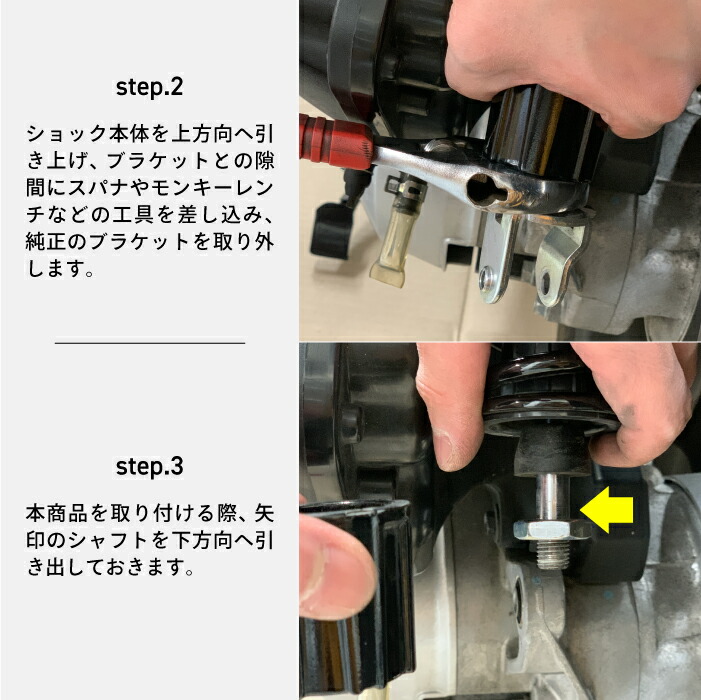 step.2

ショック本体を上方向へ引き上げ、ブラケットとの隙間にスパナやモンキーレンチなどの工具を差し込み、純正のブラケットを取り外します。

step.3

本商品を取り付ける際、矢印のシャフトを下方向へ引き出しておきます。