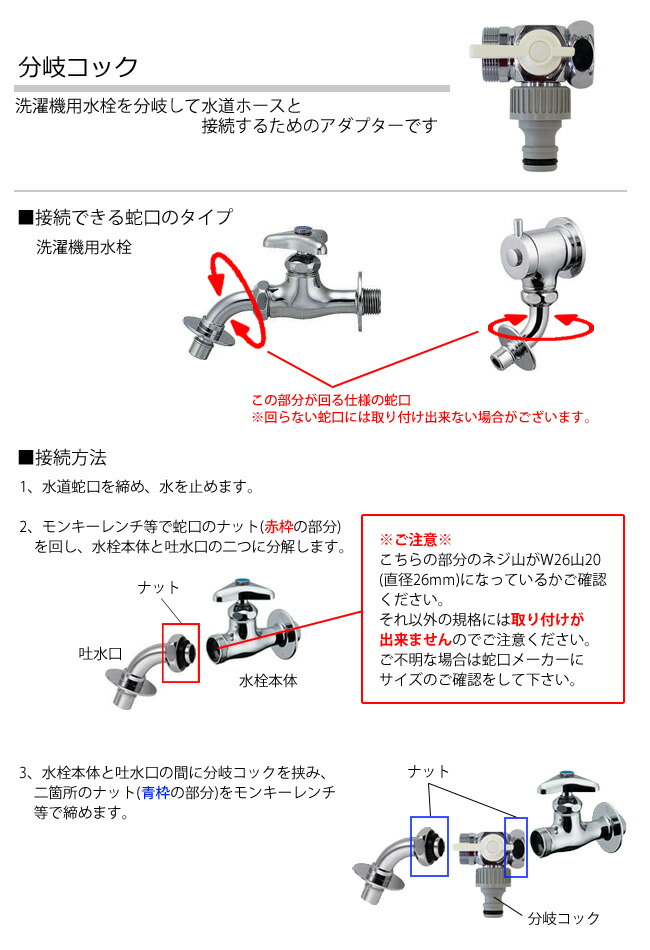 分岐コック

洗濯機用水栓を分岐して水道ホースと接続するためのアダプターです

■接続できる蛇口のタイプ

洗濯機用水栓

この部分が回る仕様の蛇口
※回らない蛇口には取り付け出来ない場合がございます。

■接続方法

1、水道蛇口を締め、水を止めます。

2、モンキーレンチ等で蛇口のナット(赤枠の部分)を回し、水栓本体と吐水口の二つに分解します。

ナット

吐水口

水栓本体

※ご注意※
こちらの部分のネジ山がW26山20(直径26mm)になっているかご確認ください。
それ以外の規格には取り付けが出来ませんのでご注意ください。
ご不明な場合は蛇口メーカーにサイズのご確認をして下さい。

3、水栓本体と吐水口の間に分岐コックを挟み、二箇所のナット(青枠の部分)をモンキーレンチ等で締めます。

ナット

分岐コック