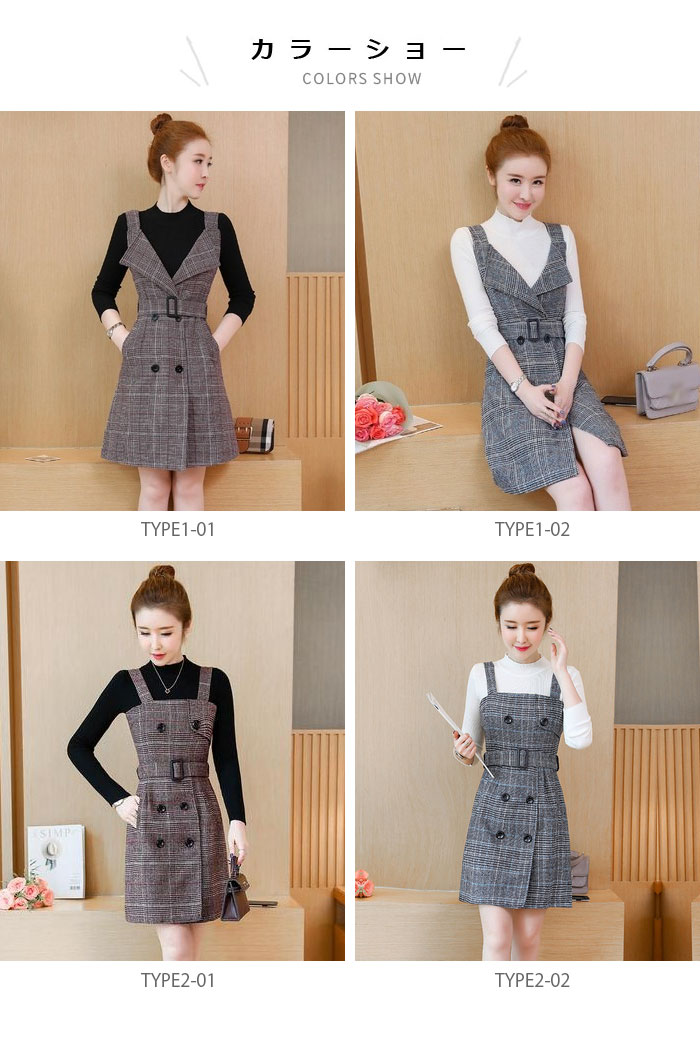 カラーショー
COLORS SHOW

TYPE1-01

TYPE1-02

SIMP

TYPE2-01

TYPE2-02