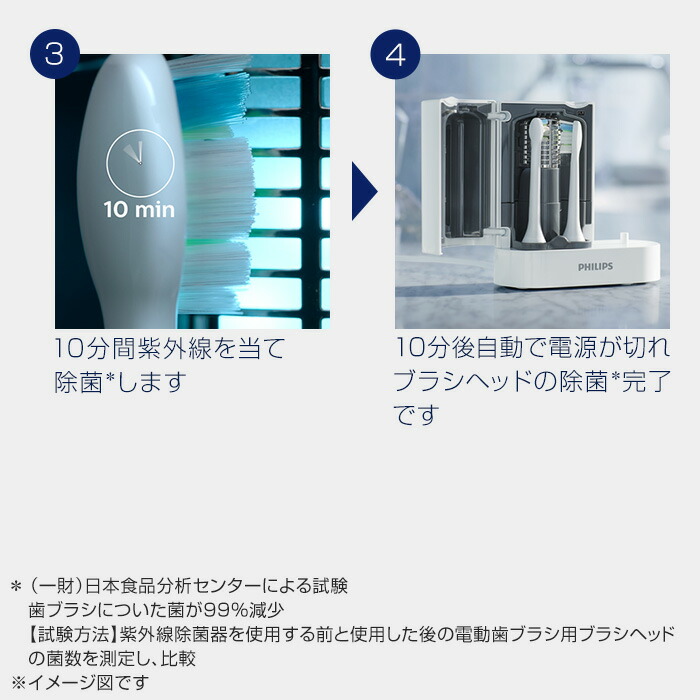 3

10 min

10分間紫外線を当て除菌*します

4

PHILIPS

10分後自動で電源が切れブラシヘッドの除菌*完了です

＊（一財）日本食品分析センターによる試験
歯ブラシについた菌が99%減少
【試験方法】紫外線除菌器を使用する前と使用した後の電動歯ブラシ用ブラシヘッドの菌数を測定し、比較
※イメージ図です