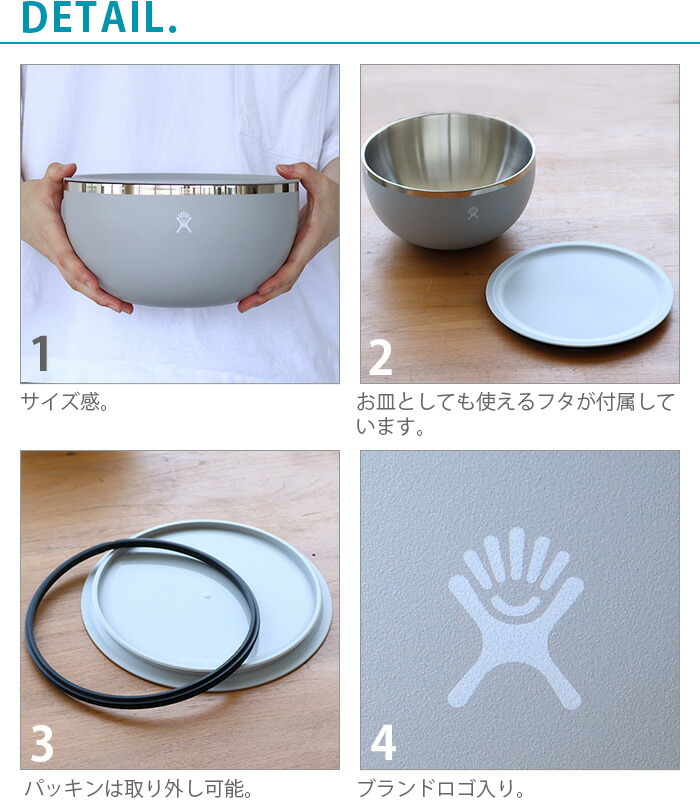 DETAIL.

1

サイズ感。

2

お皿としても使えるフタが付属しています。

3

パッキンは取り外し可能。

4

ブランドロゴ入り。