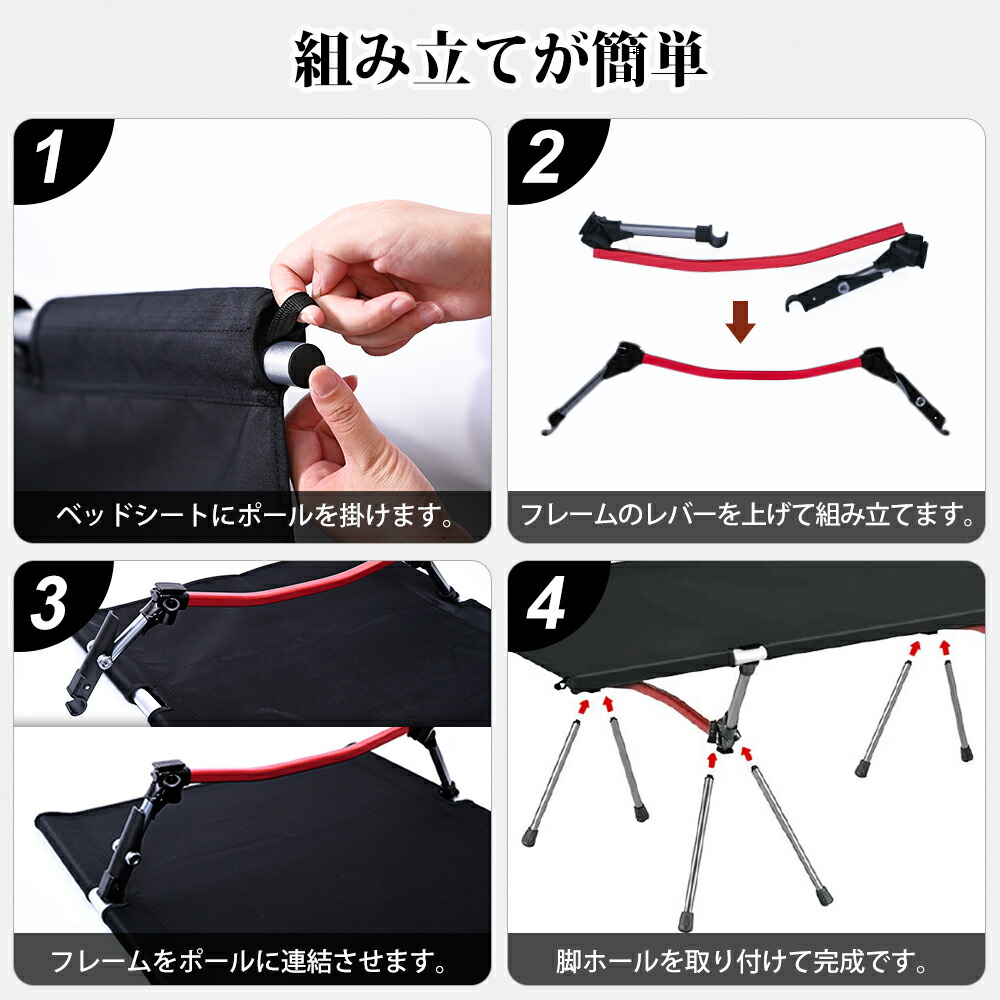 組み立てが簡単

1

ベッドシートにポールを掛けます。

2

フレームのレバーを上げて組み立てます。

3

フレームをポールに連結させます。

4

脚ホールを取り付けて完成です。