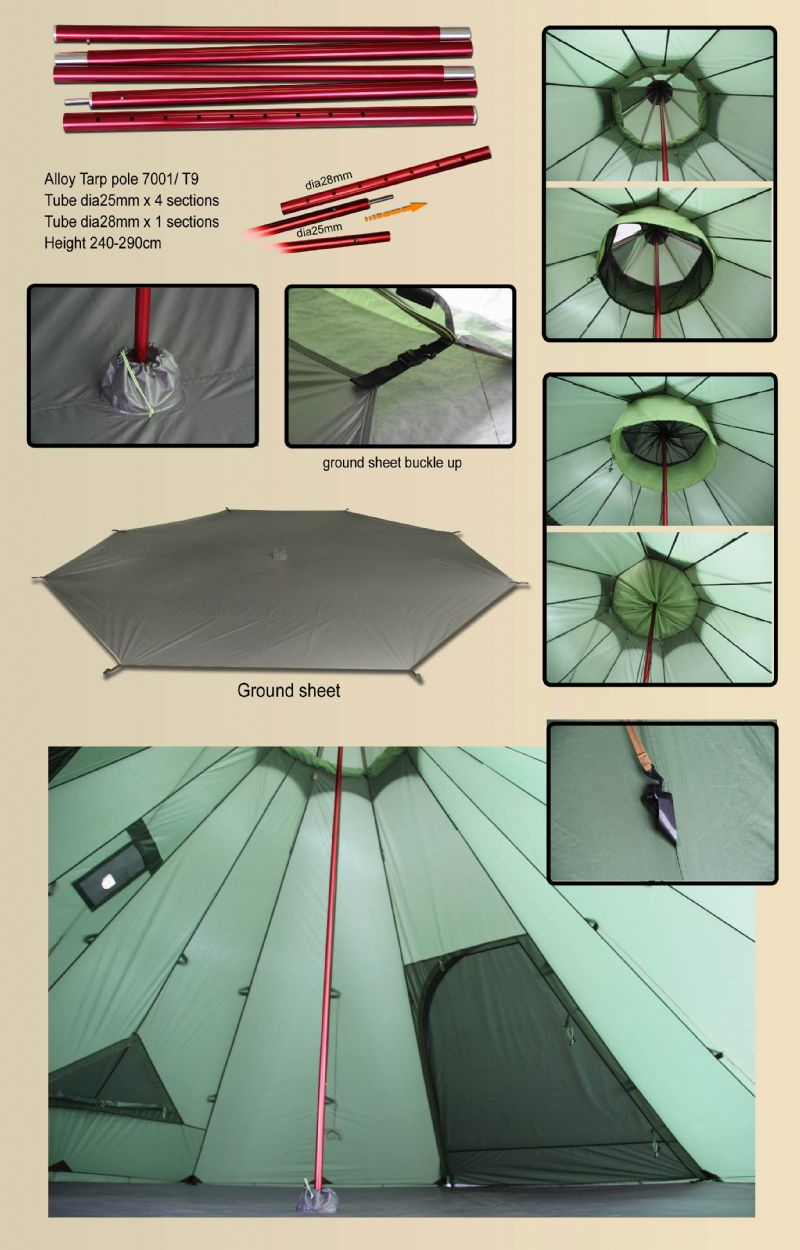 Alloy Tarp pole 7001/ T9
Tube dia25mm x 4 sections
Tube dia28mm x 1 sections
Height 240-290cm

dia28mm
dia25mm

ground sheet buckle up

Ground sheet