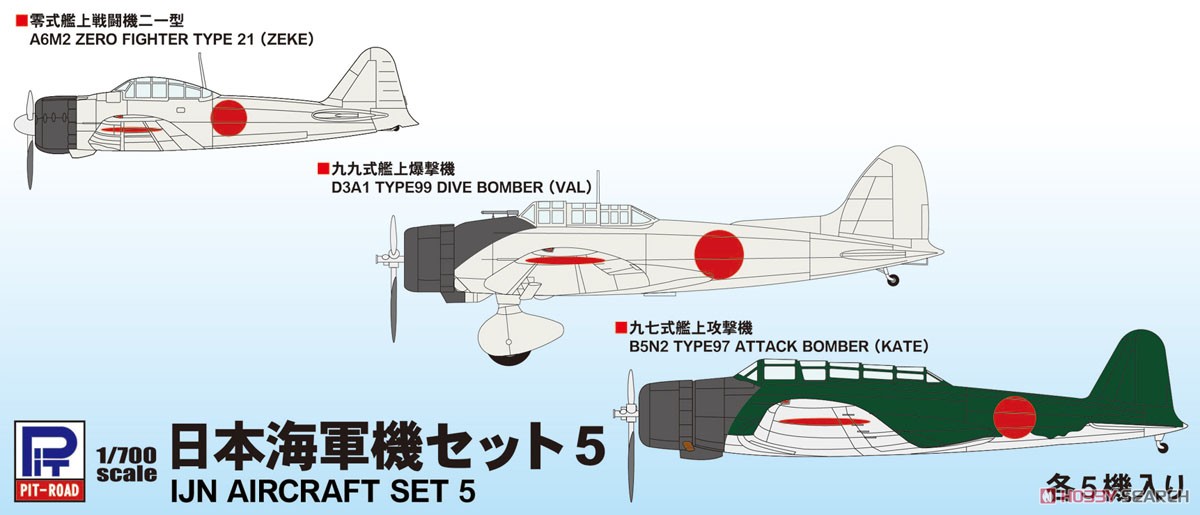 ■零式艦上戦闘機二一型
A6M2 ZERO FIGHTER TYPE 21 (ZEKE)

■九九式艦上爆撃機
D3A1 TYPE99 DIVE BOMBER (VAL)

■九七式艦上攻撃機
B5N2 TYPE97 ATTACK BOMBER (KATE)

PIT-ROAD

1/700 scale

日本海軍機セット5
IJN AIRCRAFT SET 5

各5機入り

HOBBY SEARCH