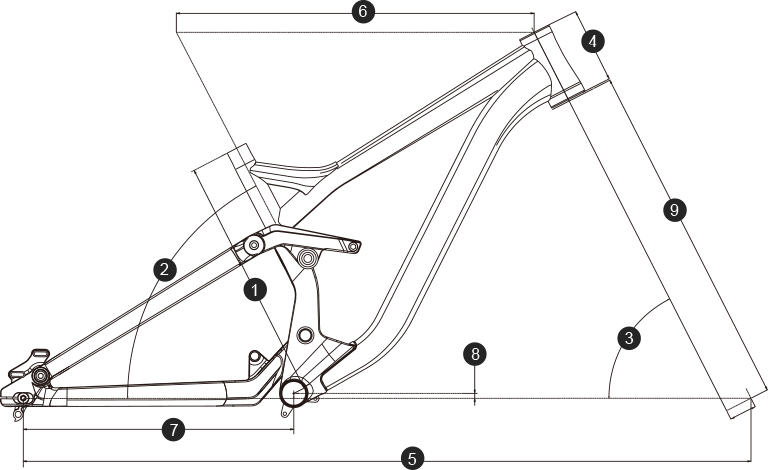 6
4
9
2
1
3
8
7
5