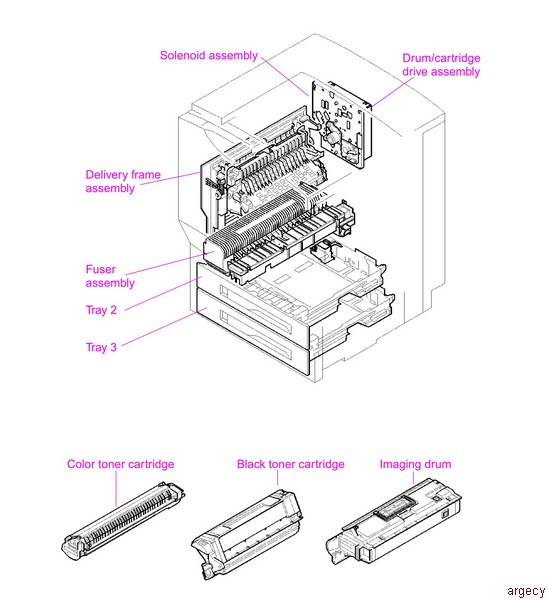 Solenoid assembly

Drum/cartridge drive assembly

Delivery frame assembly

Fuser assembly

Tray 2

Tray 3

Color toner cartridge

Black toner cartridge

Imaging drum

argecy