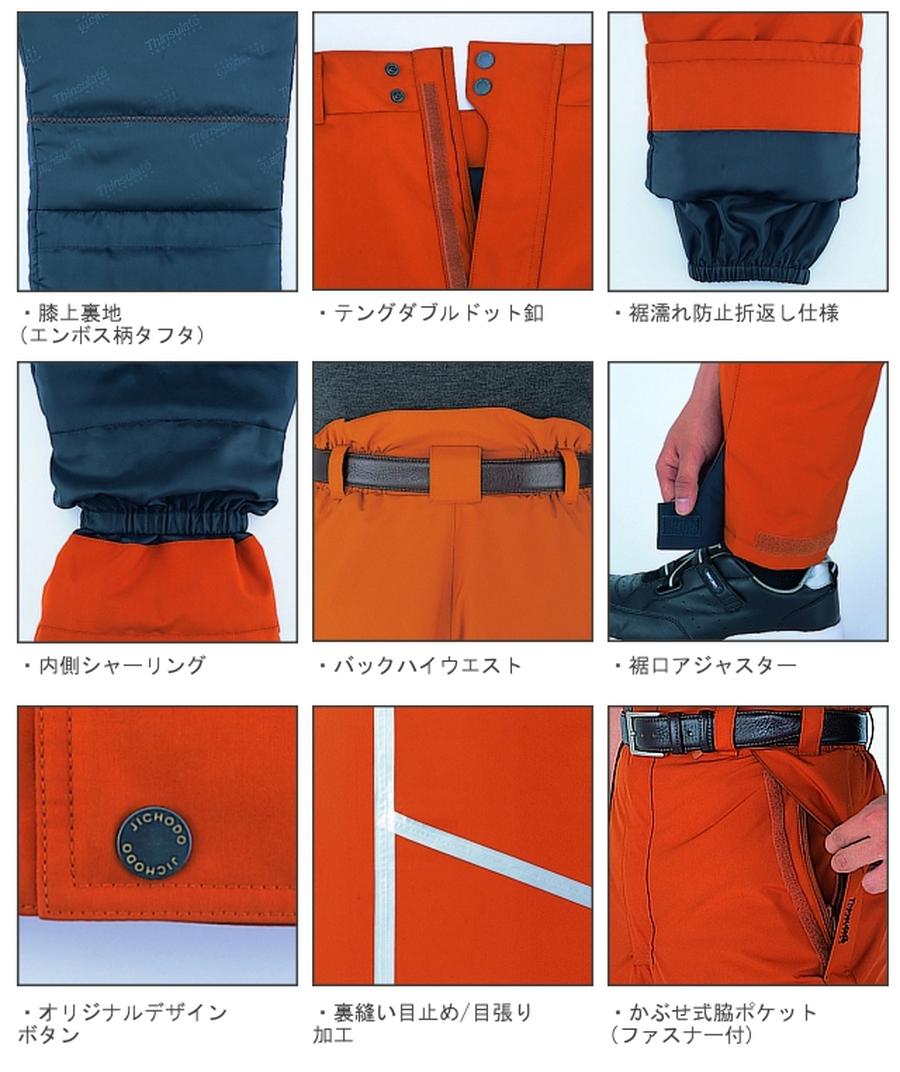 Thinsulate

・膝上裏地
(エンボス柄タフタ)

・テングダブルドット釦

・裾濡れ防止折返し仕様

・内側シャーリング

・バックハイウエスト

・裾口アジャスター

JICHODO JICHODO

・オリジナルデザイン
ボタン

・裏縫い目止め/目張り
加工

・かぶせ式脇ポケット
(ファスナー付)