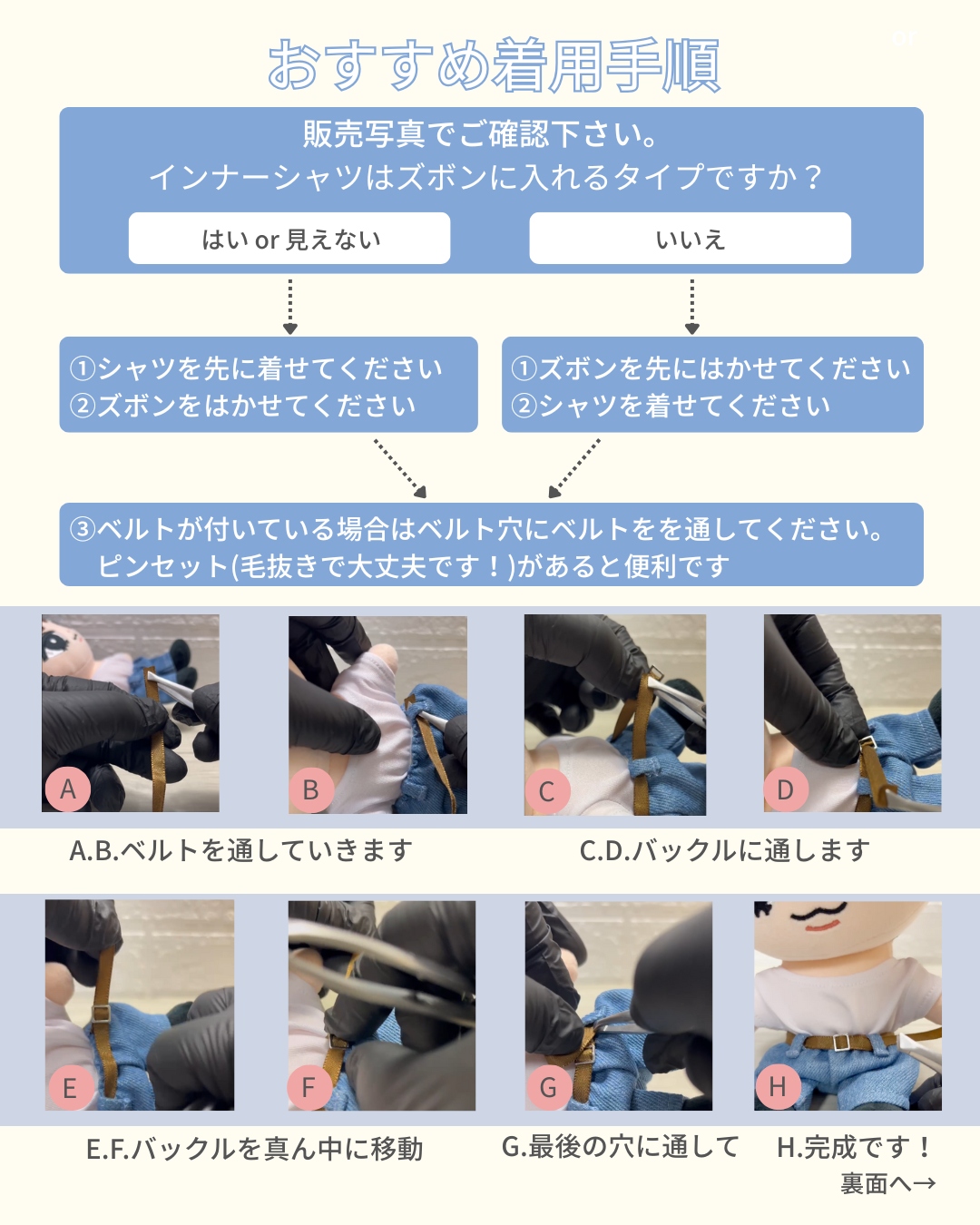 おすすめ着用手順

販売写真でご確認下さい。
インナーシャツはズボンに入れるタイプですか？

はい or 見えない

いいえ

①シャツを先に着せてください
②ズボンをはかせてください

①ズボンを先にはかせてください
②シャツを着せてください

③ベルトが付いている場合はベルト穴にベルトをを通してください。
ピンセット(毛抜きで大丈夫です！)があると便利です

A

B

C

D

A.B.ベルトを通していきます

C.D.バックルに通します

E

F

G

H

E.F.バックルを真ん中に移動

G.最後の穴に通して

H.完成です！

裏面へ→