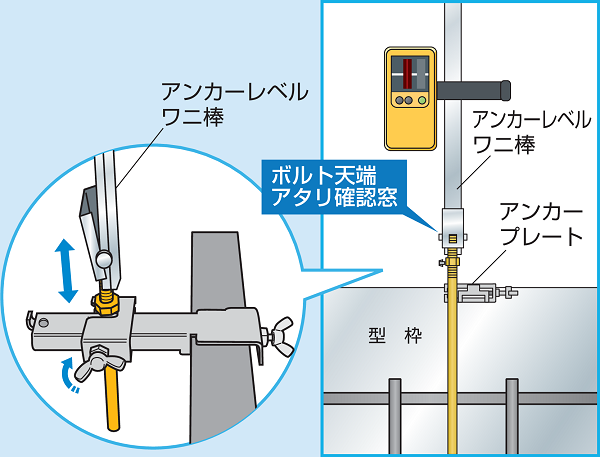 アンカーレベル
ワニ棒

アンカーレベル
ワニ棒

ボルト天端
アタリ確認窓

アンカー
プレート

型 枠