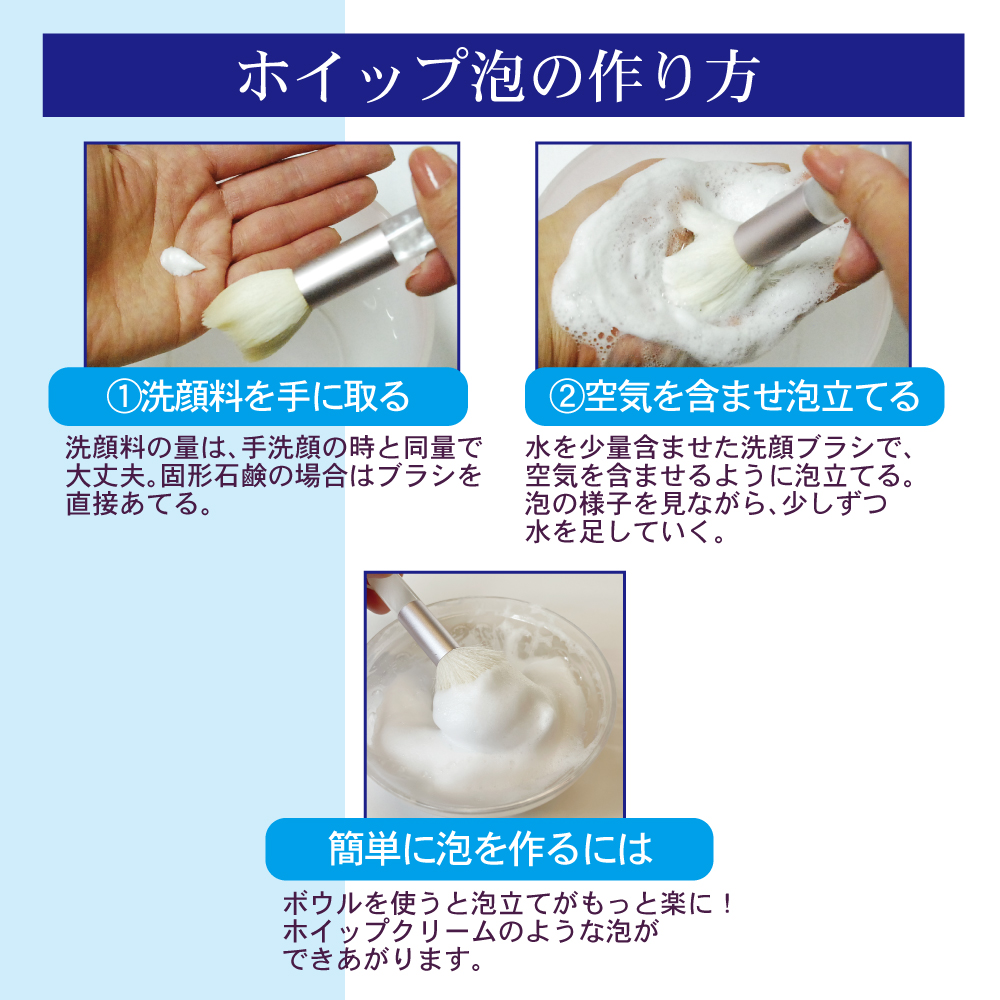 ホイップ泡の作り方

①洗顔料を手に取る

洗顔料の量は、手洗顔の時と同量で大丈夫。固形石鹸の場合はブラシを直接あてる。

②空気を含ませ泡立てる

水を少量含ませた洗顔ブラシで、空気を含ませるように泡立てる。泡の様子を見ながら、少しずつ水を足していく。

簡単に泡を作るには

ボウルを使うと泡立てがもっと楽に！ホイップクリームのような泡ができあがります。