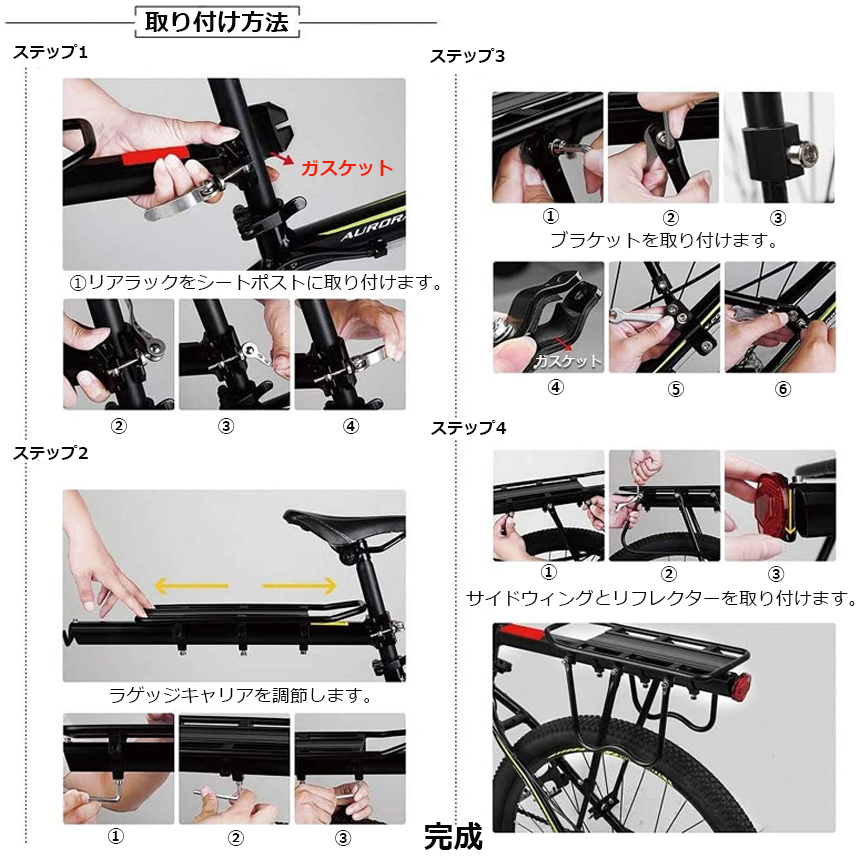 取り付け方法

ステップ1

ガスケット

AURORA

①リアラックをシートポストに取り付けます。

②

③

④

ステップ2

ラゲッジキャリアを調節します。

①

②

③

ステップ3

①

②

③

ブラケットを取り付けます。

ガスケット

④

⑤

⑥

ステップ4

①

②

③

サイドウィングとリフレクターを取り付けます。

完成