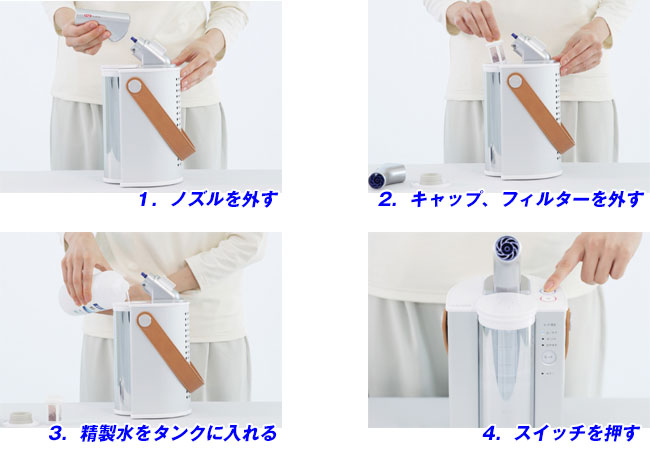 1. ノズルを外す

2. キャップ、フィルターを外す

3. 精製水をタンクに入れる

4. スイッチを押す