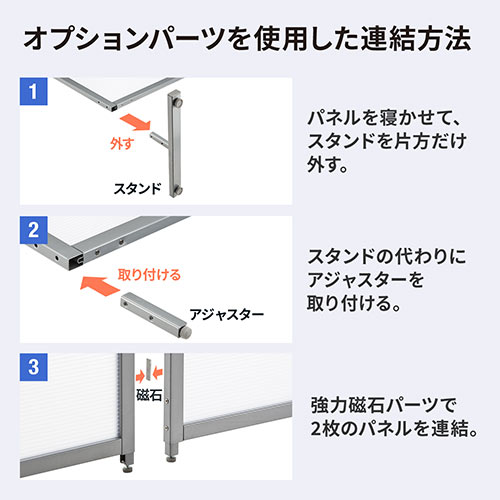 オプションパーツを使用した連結方法

1

外す

スタンド

パネルを寝かせて、スタンドを片方だけ外す。

2

取り付ける

アジャスター

スタンドの代わりにアジャスターを取り付ける。

3

磁石

強力磁石パーツで2枚のパネルを連結。