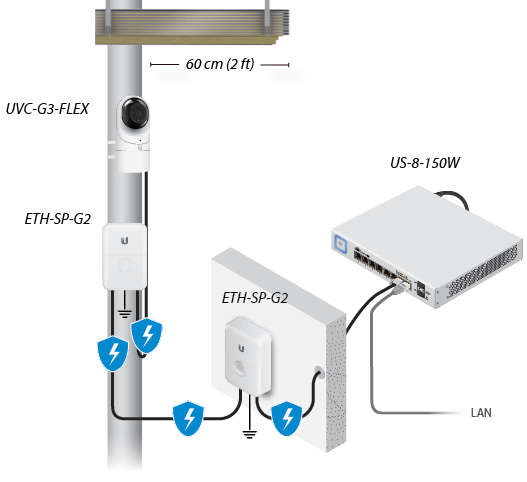 60 cm (2 ft)

UVC-G3-FLEX

US-8-150W

ETH-SP-G2

ETH-SP-G2

LAN