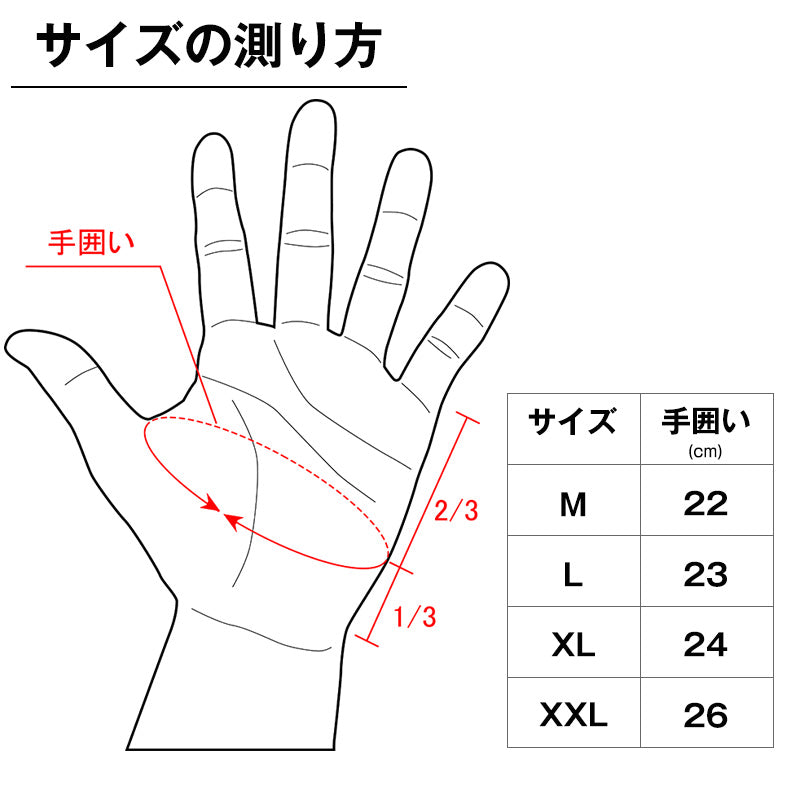 サイズの測り方

手囲い

2/3

1/3

| サイズ | 手囲い (cm) |
|---|---|
| M | 22 |
| L | 23 |
| XL | 24 |
| XXL | 26 |