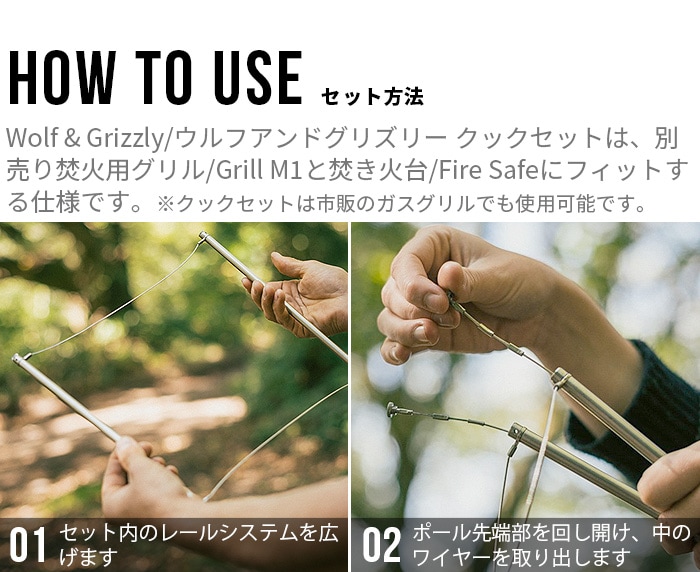 HOW TO USE セット方法

Wolf & Grizzly/ウルフアンドグリズリー クックセットは、別売り焚火用グリル/Grill M1と焚き火台/Fire Safeにフィットする仕様です。※クックセットは市販のガスグリルでも使用可能です。

01 セット内のレールシステムを広げます

02 ポール先端部を回し開け、中のワイヤーを取り出します