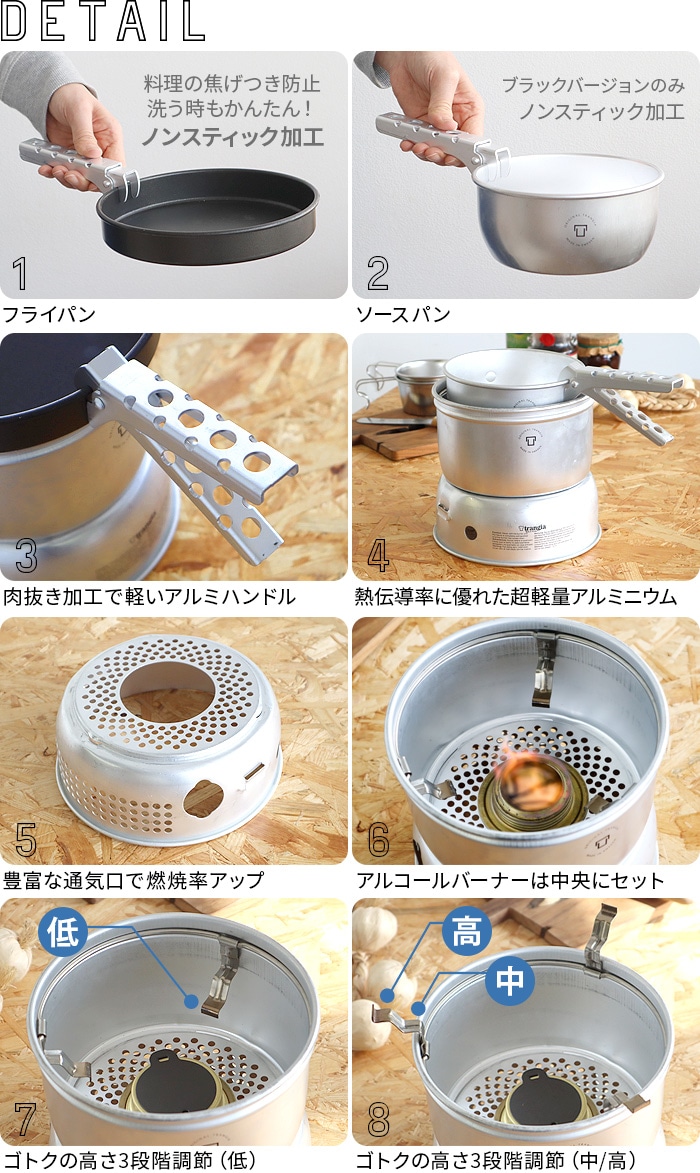 DETAIL

料理の焦げつき防止
洗う時もかんたん！
ノンスティック加工

1

フライパン

ブラックバージョンのみ
ノンスティック加工

2

ソースパン

3

肉抜き加工で軽いアルミハンドル

trangia

4

熱伝導率に優れた超軽量アルミニウム

5

豊富な通気口で燃焼率アップ

6

アルコールバーナーは中央にセット

低

7

ゴトクの高さ3段階調節（低）

高

中

8

ゴトクの高さ3段階調節（中/高）