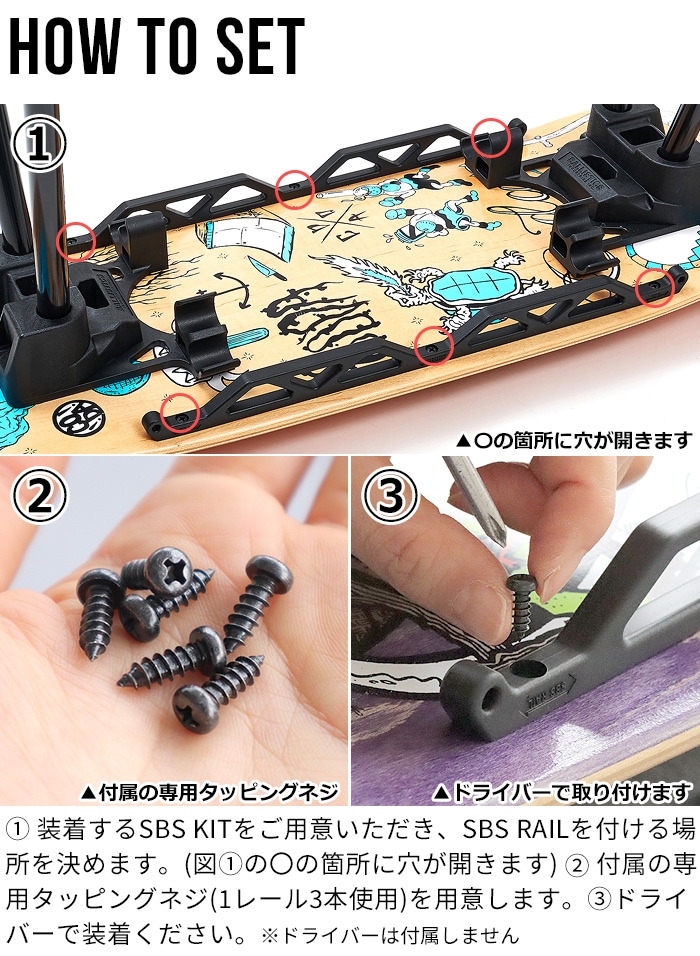 HOW TO SET

①

▲○の箇所に穴が開きます

②

▲付属の専用タッピングネジ

③

▲ドライバーで取り付けます

① 装着するSBS KITをご用意いただき、SBS RAILを付ける場所を決めます。(図①の○の箇所に穴が開きます) ② 付属の専用タッピングネジ(1レール3本使用)を用意します。③ドライバーで装着ください。※ドライバーは付属しません