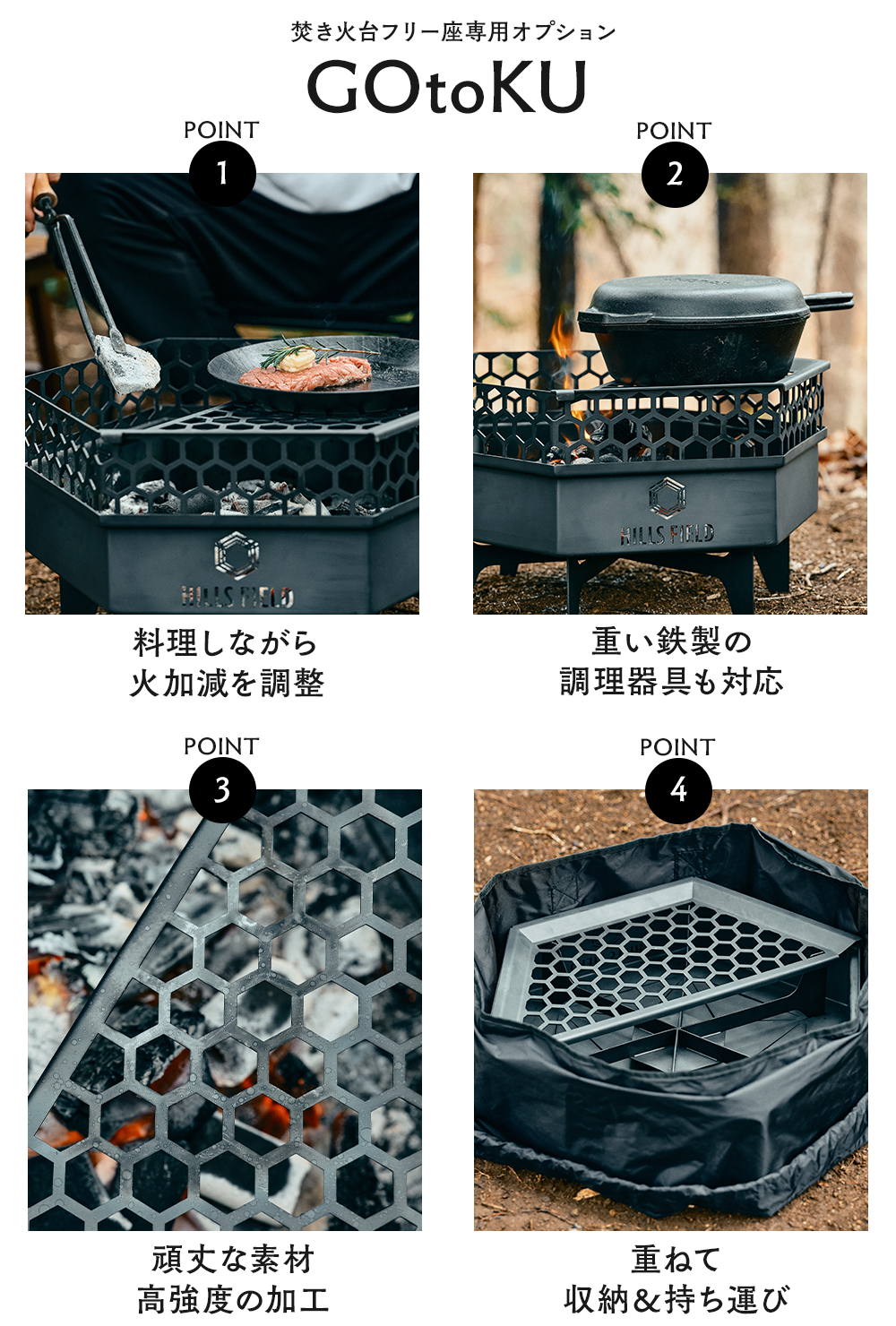 焚き火台フリー座専用オプション

GOtoKU

POINT
1

HILLS FIELD

料理しながら
火加減を調整

POINT
2

HILLS FIELD

重い鉄製の
調理器具も対応

POINT
3

頑丈な素材
高強度の加工

POINT
4

重ねて
収納&持ち運び