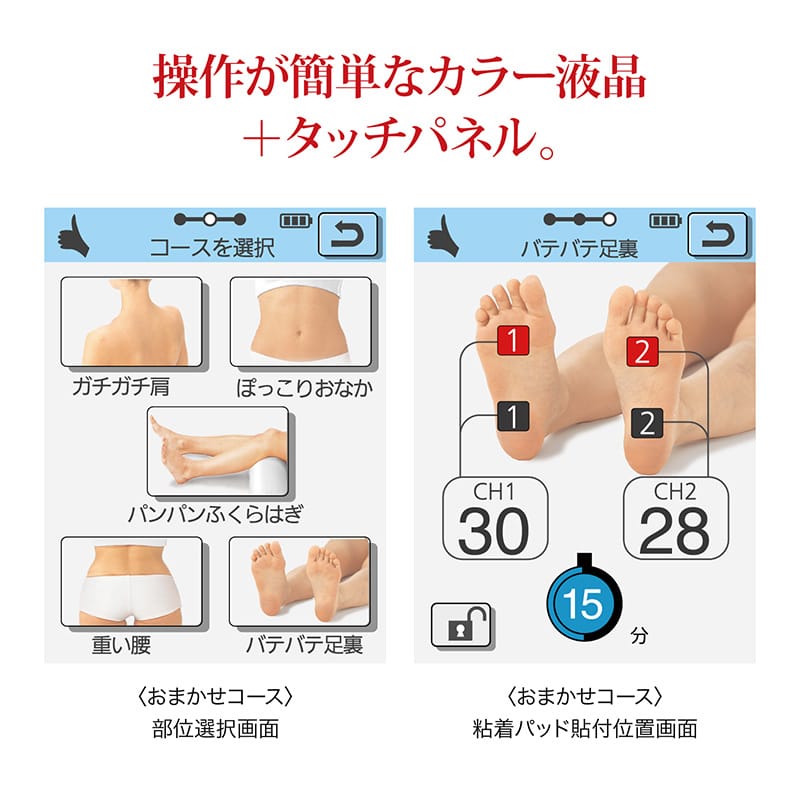 操作が簡単なカラー液晶
＋タッチパネル。

コースを選択

ガチガチ肩

ぽっこりおなか

パンパンふくらはぎ

重い腰

バテバテ足裏

〈おまかせコース〉
部位選択画面

バテバテ足裏

1

2

1

2

CH1
30

CH2
28

15
分

〈おまかせコース〉
粘着パッド貼付位置画面