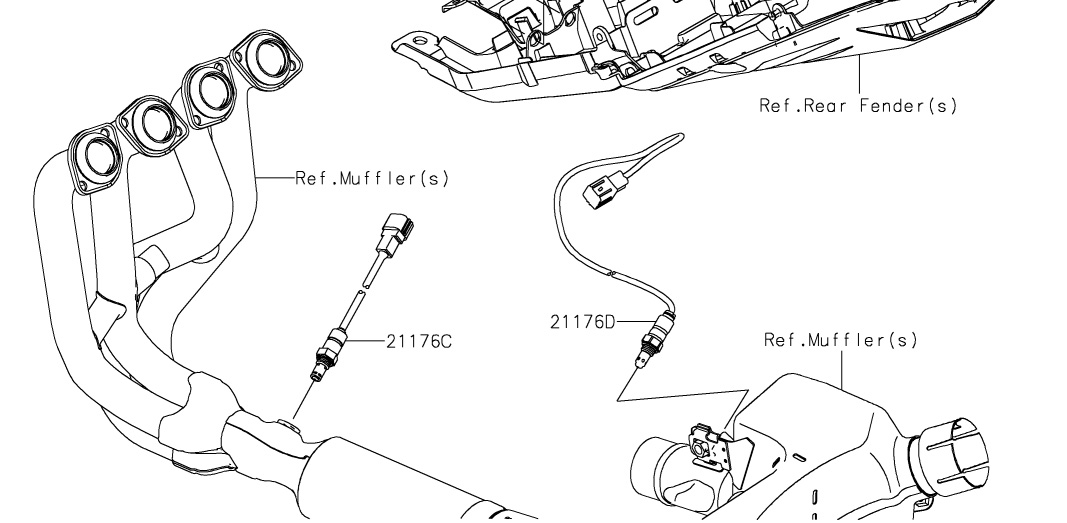 Ref.Rear Fender(s)

Ref.Muffler(s)

21176C

21176D

Ref.Muffler(s)