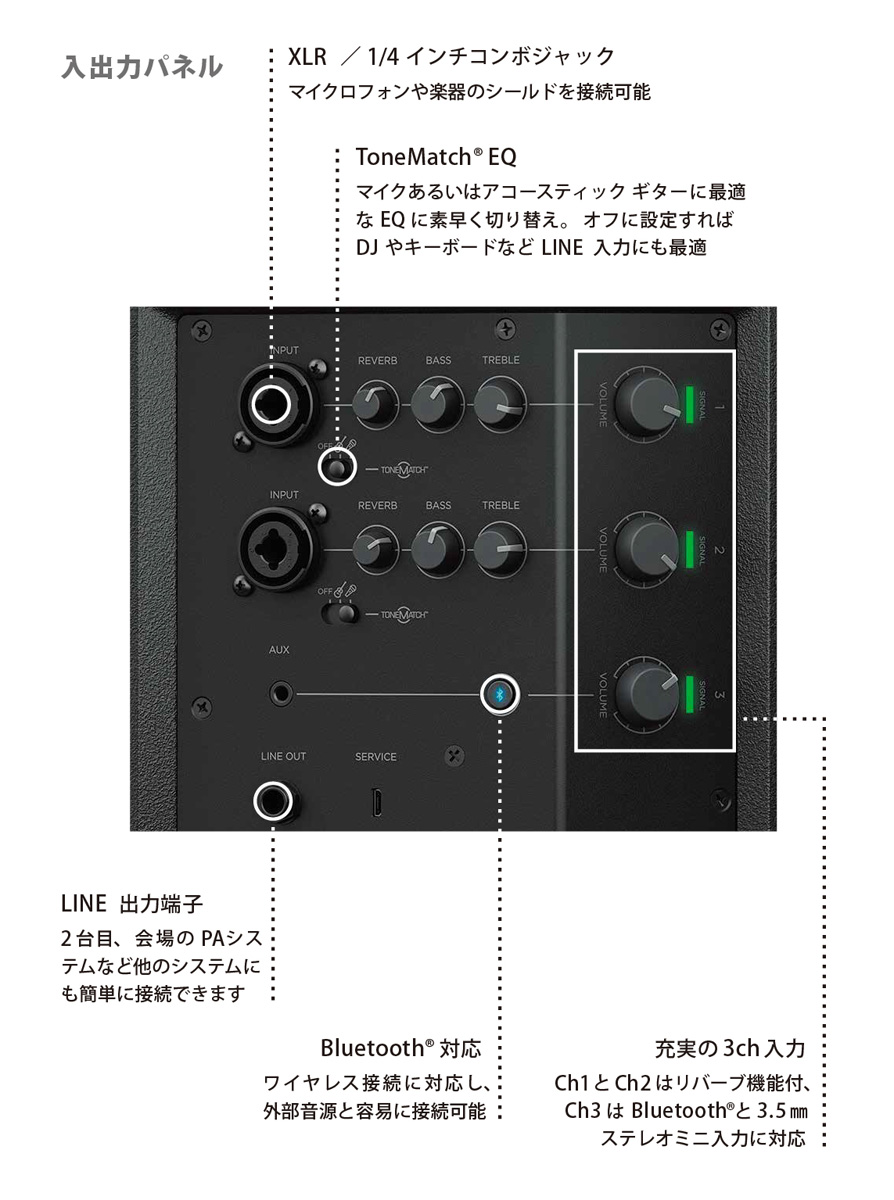 入出力パネル

XLR ／ 1/4 インチコンボジャック
マイクロフォンや楽器のシールドを接続可能

ToneMatch® EQ
マイクあるいはアコースティック ギターに最適な EQ に素早く切り替え。 オフに設定すれば DJ やキーボードなど LINE 入力にも最適

INPUT
REVERB
BASS
TREBLE
VOLUME
SIGNAL
1
OFF
TONEMATCH
INPUT
REVERB
BASS
TREBLE
VOLUME
SIGNAL
2
OFF
TONEMATCH
AUX
VOLUME
SIGNAL
3
LINE OUT
SERVICE

LINE 出力端子
2 台目、会場の PAシステムなど他のシステムにも簡単に接続できます

Bluetooth® 対応
ワイヤレス接続に対応し、外部音源と容易に接続可能

充実の 3ch 入力
Ch1 と Ch2 はリバーブ機能付、Ch3 は Bluetooth®と 3.5 ㎜ ステレオミニ入力に対応