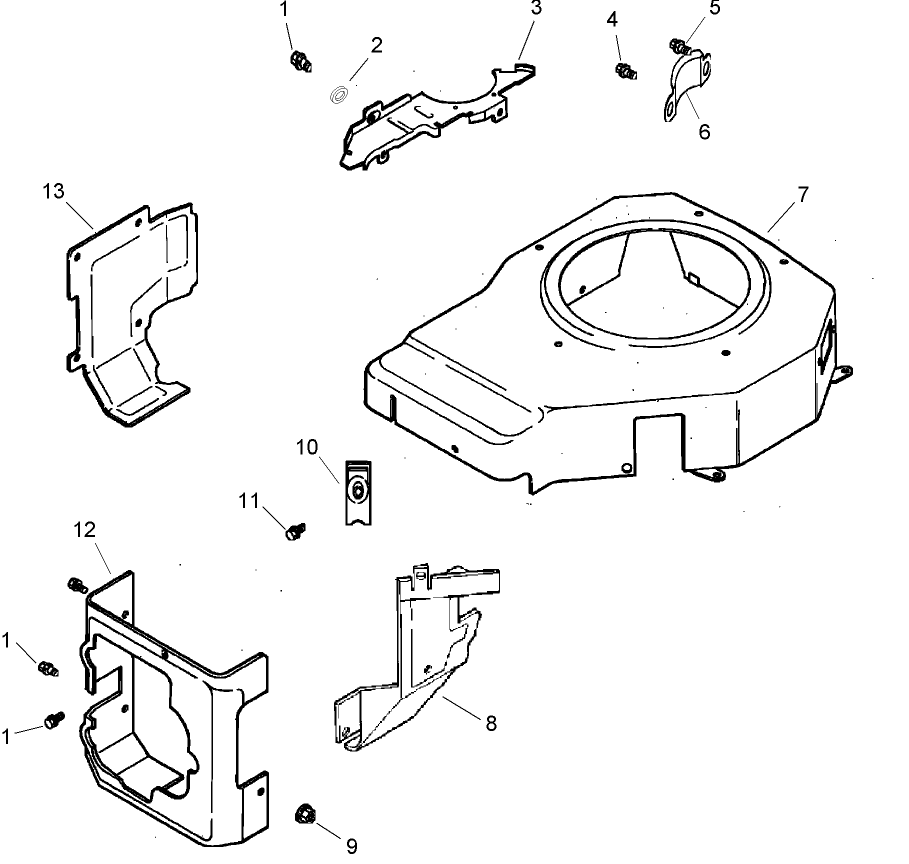 1
2
3
4
5
6
13
7
10
11
12
1
1
8
9