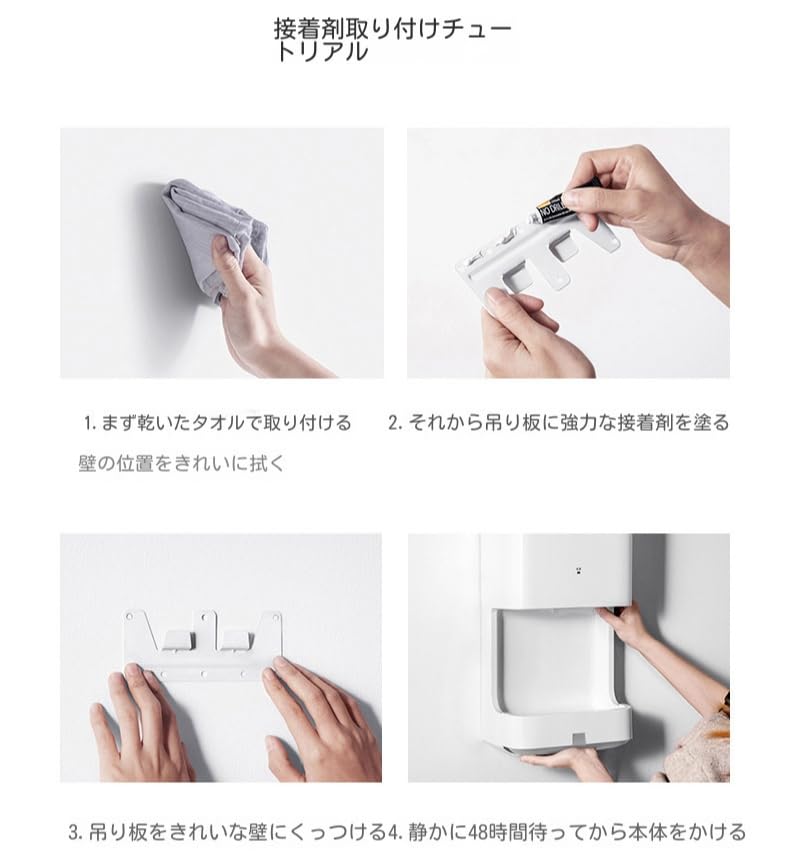 接着剤取り付けチュートリアル

NO DRILL

1. まず乾いたタオルで取り付ける壁の位置をきれいに拭く

2. それから吊り板に強力な接着剤を塗る

3. 吊り板をきれいな壁にくっつける

4. 静かに48時間待ってから本体をかける