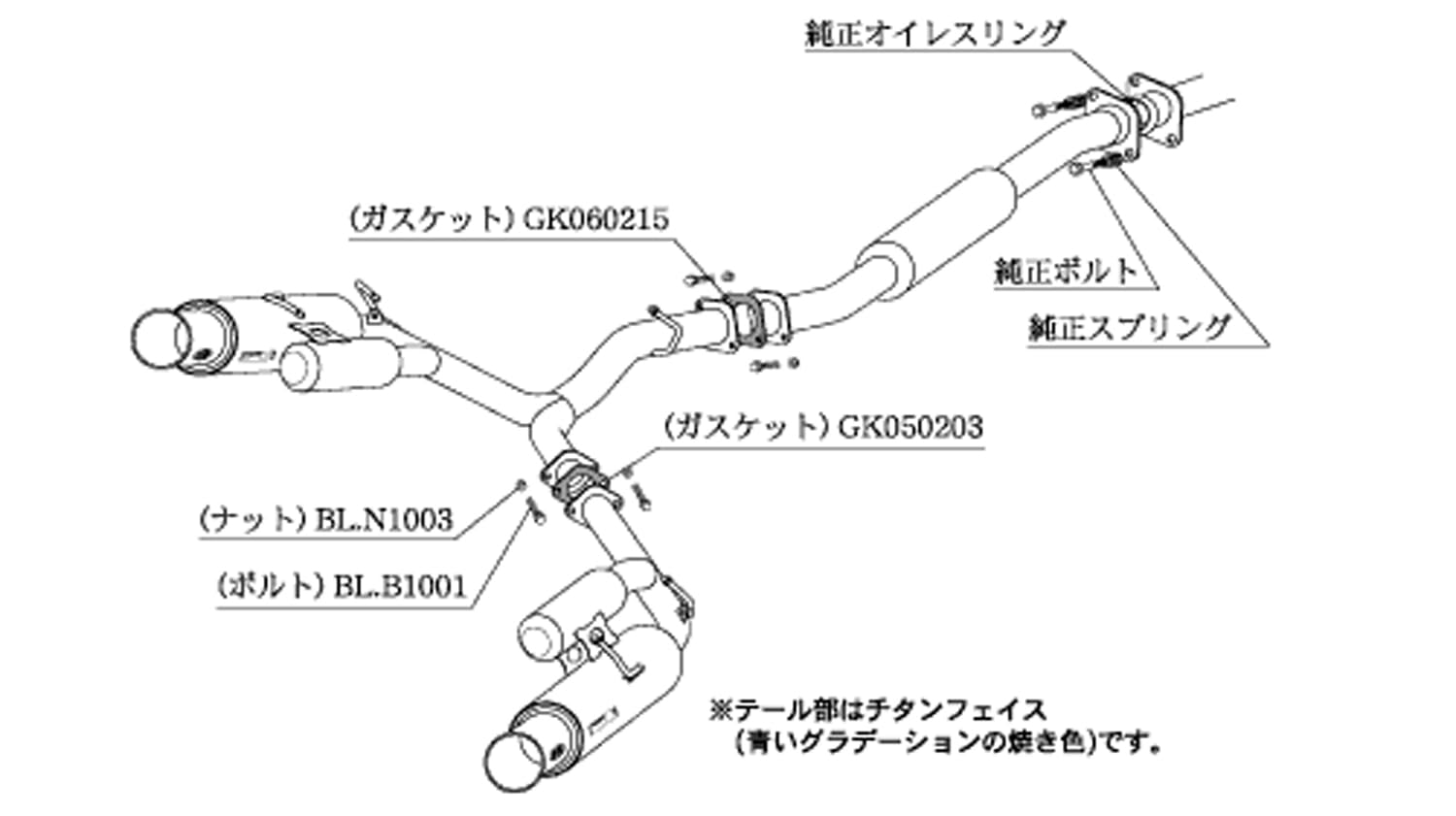 純正オイレスリング

(ガスケット) GK060215

純正ボルト

純正スプリング

(ガスケット) GK050203

(ナット) BL.N1003

(ボルト) BL.B1001

※テール部はチタンフェイス
(青いグラデーションの焼き色)です。