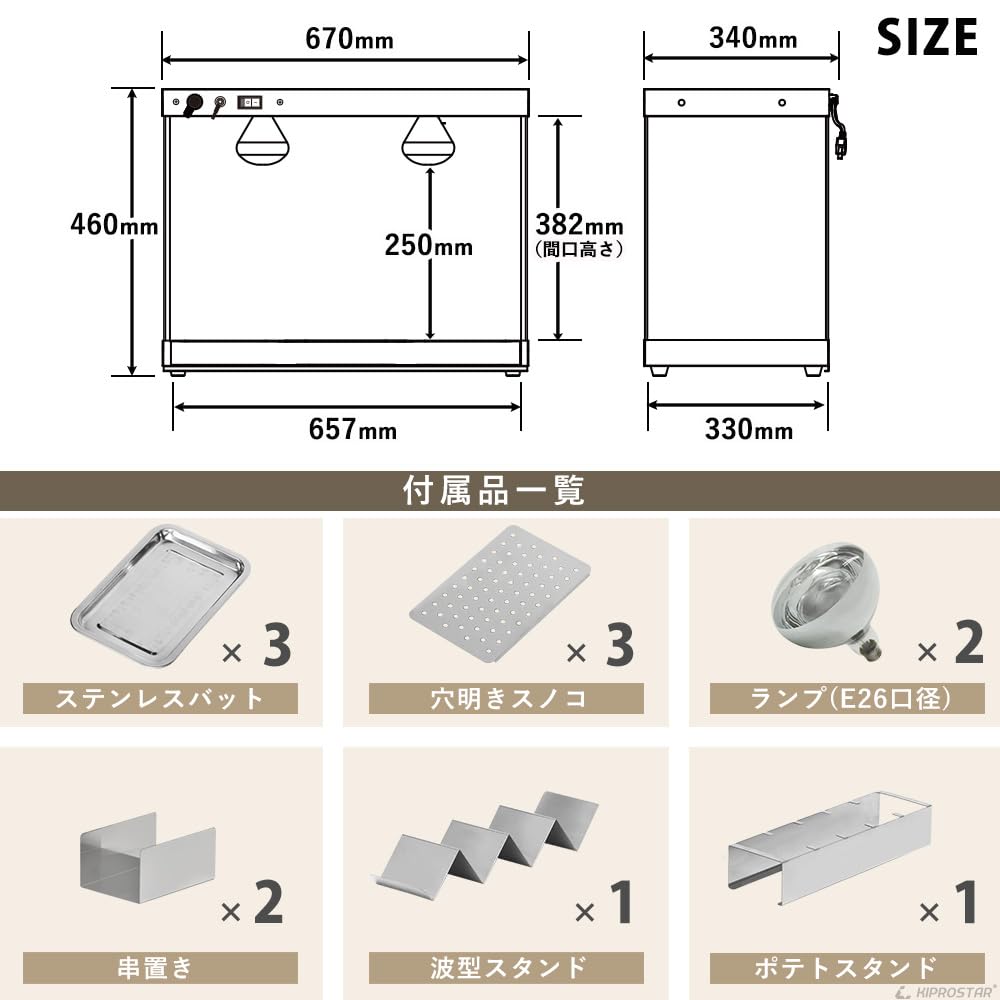 SIZE

670mm

340mm

460mm

250mm

382mm
(間口高さ)

657mm

330mm

付属品一覧

× 3
ステンレスバット

× 3
穴明きスノコ

× 2
ランプ(E26口径)

× 2
串置き

× 1
波型スタンド

× 1
ポテトスタンド

KIPROSTAR