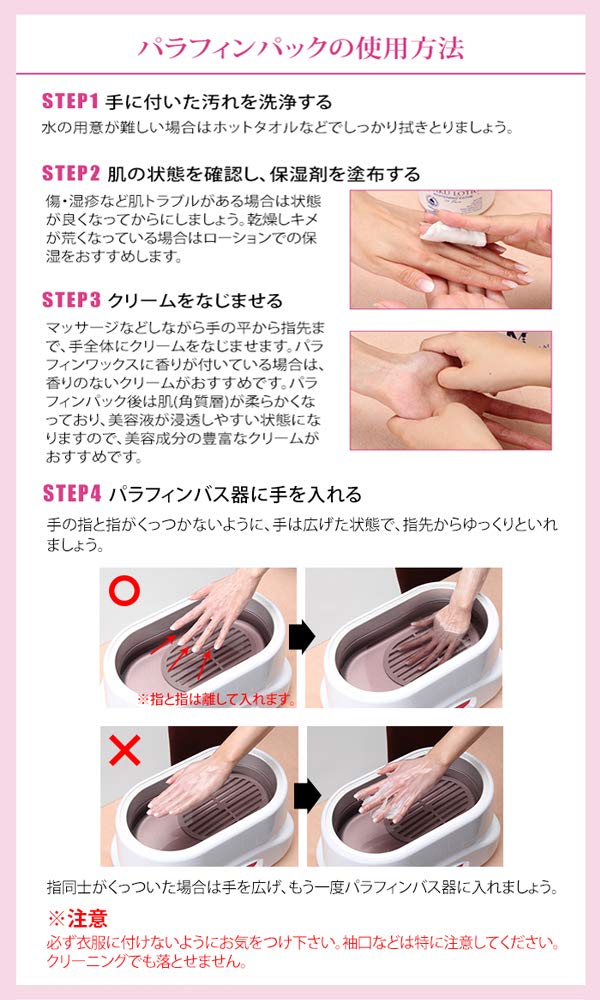 パラフィンパックの使用方法

STEP1 手に付いた汚れを洗浄する
水の用意が難しい場合はホットタオルなどでしっかり拭きとりましょう。

STEP2 肌の状態を確認し、保湿剤を塗布する
傷・湿疹など肌トラブルがある場合は状態が良くなってからにしましょう。乾燥しキメが荒くなっている場合はローションでの保湿をおすすめします。

STEP3 クリームをなじませる
マッサージなどしながら手の平から指先まで、手全体にクリームをなじませます。パラフィンワックスに香りが付いている場合は、香りのないクリームがおすすめです。パラフィンパック後は肌(角質層)が柔らかくなっており、美容液が浸透しやすい状態になりますので、美容成分の豊富なクリームがおすすめです。

STEP4 パラフィンバス器に手を入れる
手の指と指がくっつかないように、手は広げた状態で、指先からゆっくりといれましょう。

○
※指と指は離して入れます。

×

指同士がくっついた場合は手を広げ、もう一度パラフィンバス器に入れましょう。

※注意
必ず衣服に付けないようにお気をつけ下さい。袖口などは特に注意してください。クリーニングでも落とせません。