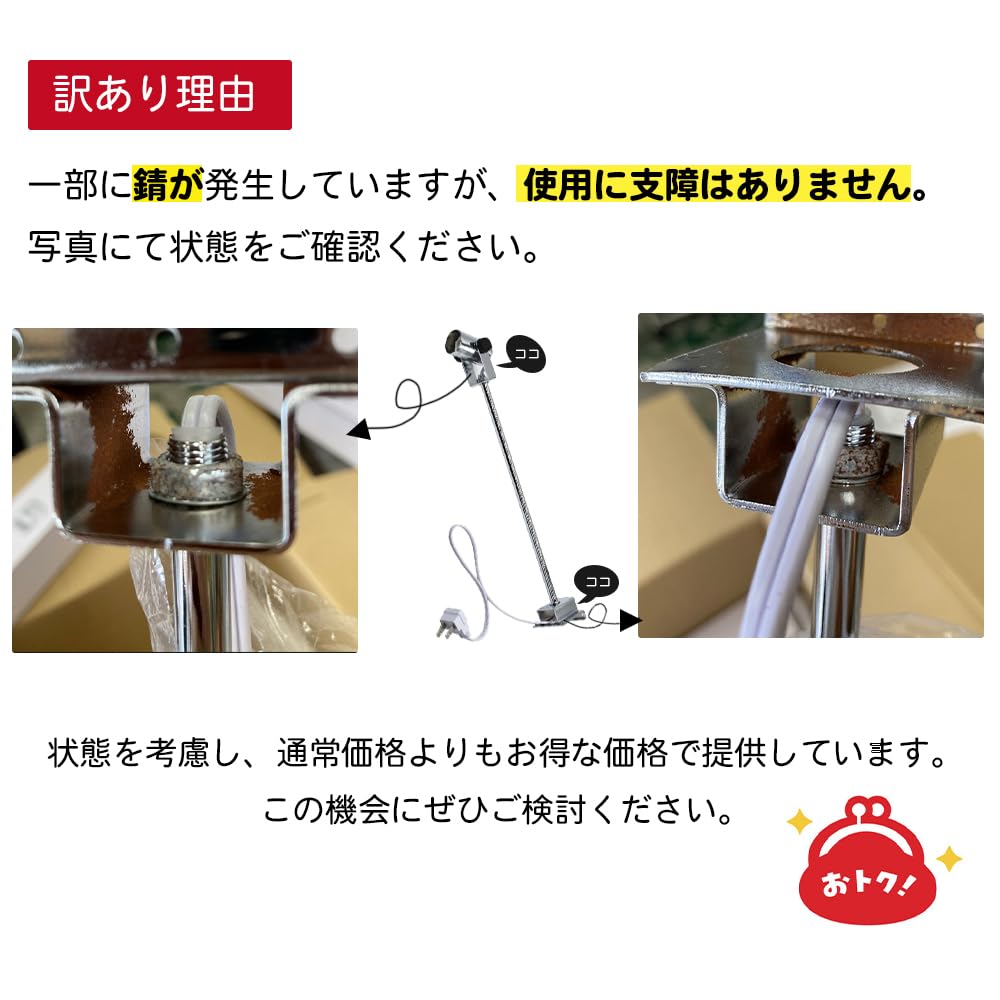 訳あり理由

一部に錆が発生していますが、使用に支障はありません。
写真にて状態をご確認ください。

ココ

ココ

状態を考慮し、通常価格よりもお得な価格で提供しています。
この機会にぜひご検討ください。

おトク!