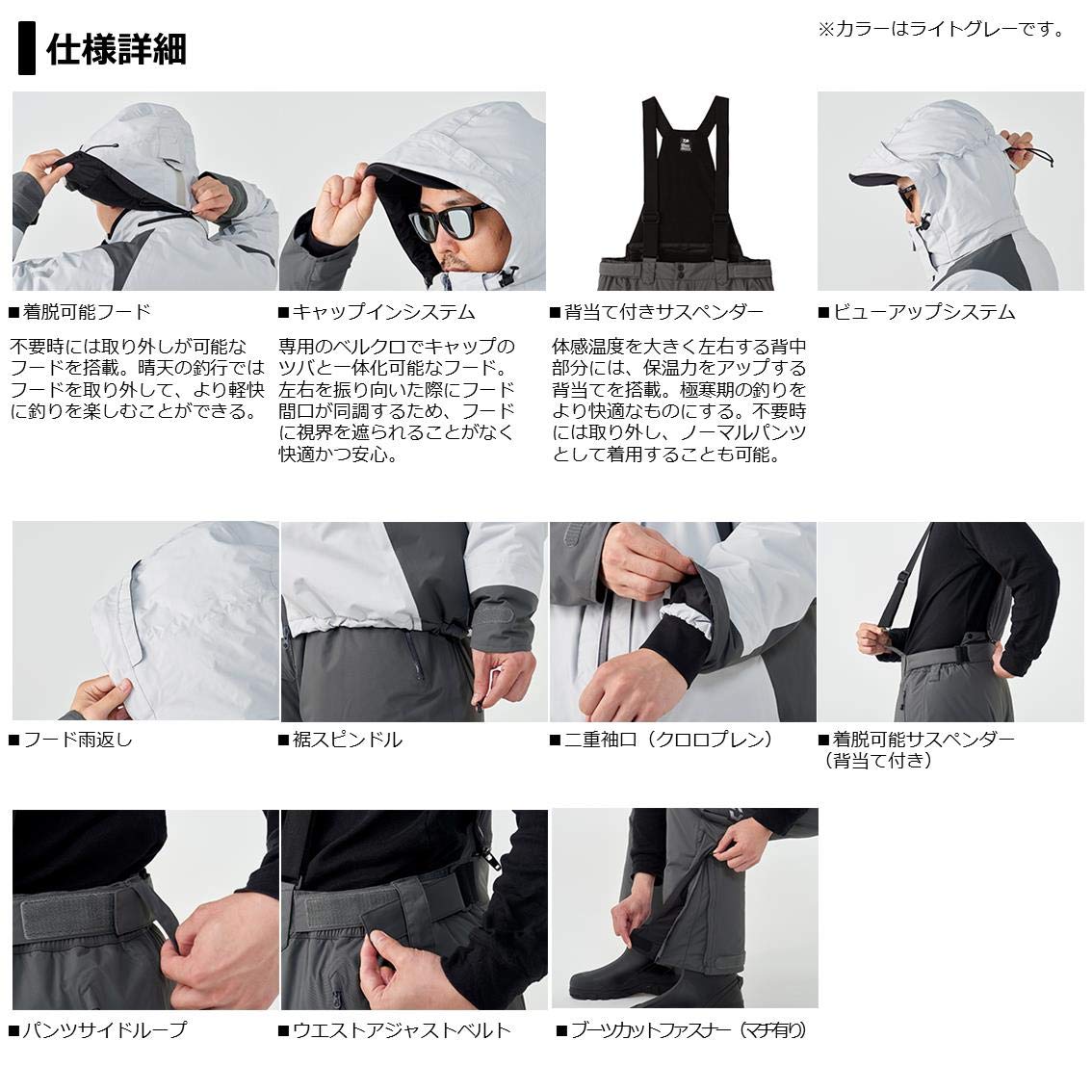 仕様詳細

※カラーはライトグレーです。

■着脱可能フード

不要時には取り外しが可能なフードを搭載。晴天の釣行ではフードを取り外して、より軽快に釣りを楽しむことができる。

■キャップインシステム

専用のベルクロでキャップのツバと一体化可能なフード。左右を振り向いた際にフード間口が同調するため、フードに視界を遮られることがなく快適かつ安心。

■背当て付きサスペンダー

体感温度を大きく左右する背中部分には、保温力をアップする背当てを搭載。極寒期の釣りをより快適なものにする。不要時には取り外し、ノーマルパンツとして着用することも可能。

■ビューアップシステム

■フード雨返し

■裾スピンドル

■二重袖口（クロロプレン）

■着脱可能サスペンダー（背当て付き）

■パンツサイドループ

■ウエストアジャストベルト

■ブーツカットファスナー（マチ有り）