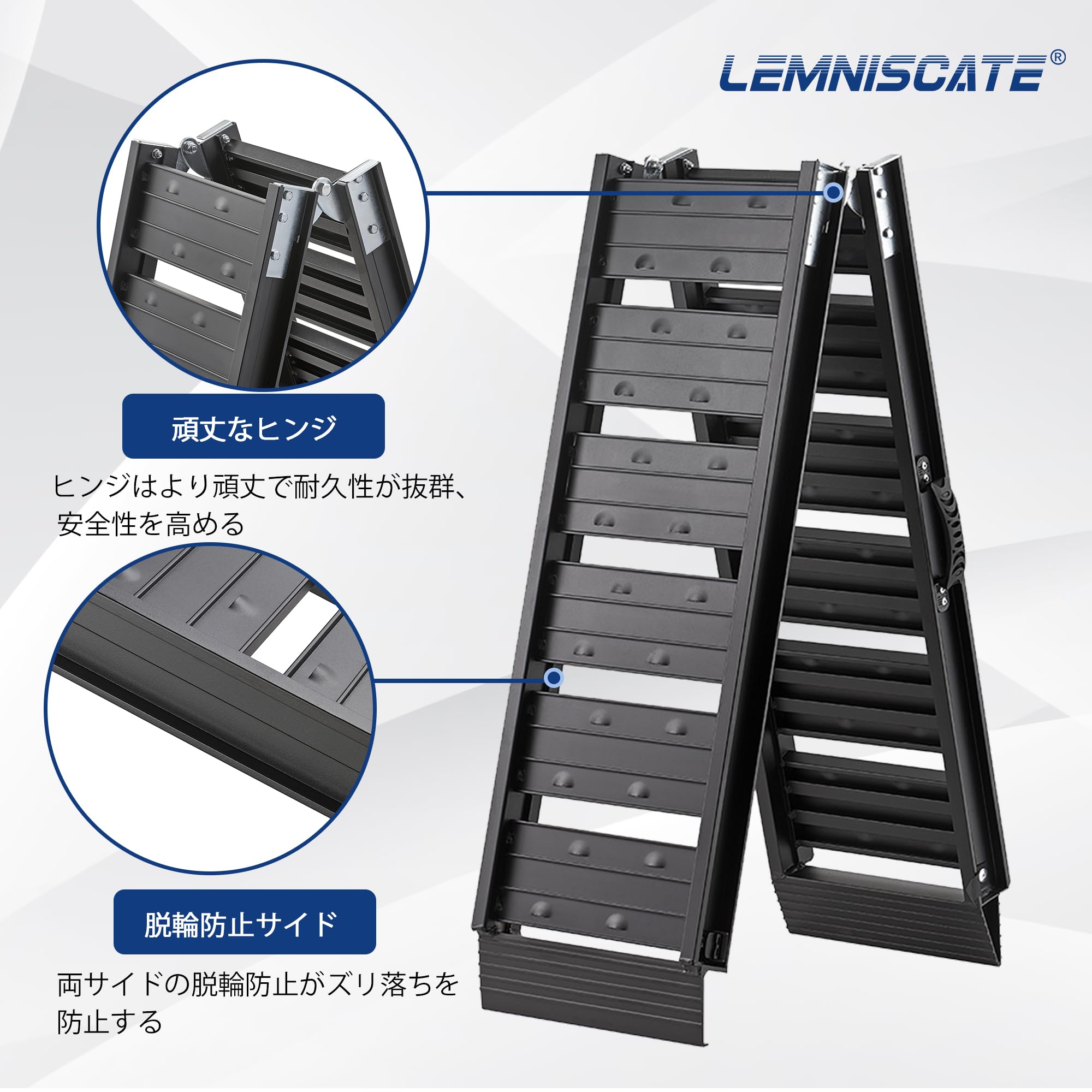 LEMNISCATE®

頑丈なヒンジ

ヒンジはより頑丈で耐久性が抜群、安全性を高める

脱輪防止サイド

両サイドの脱輪防止がズリ落ちを防止する