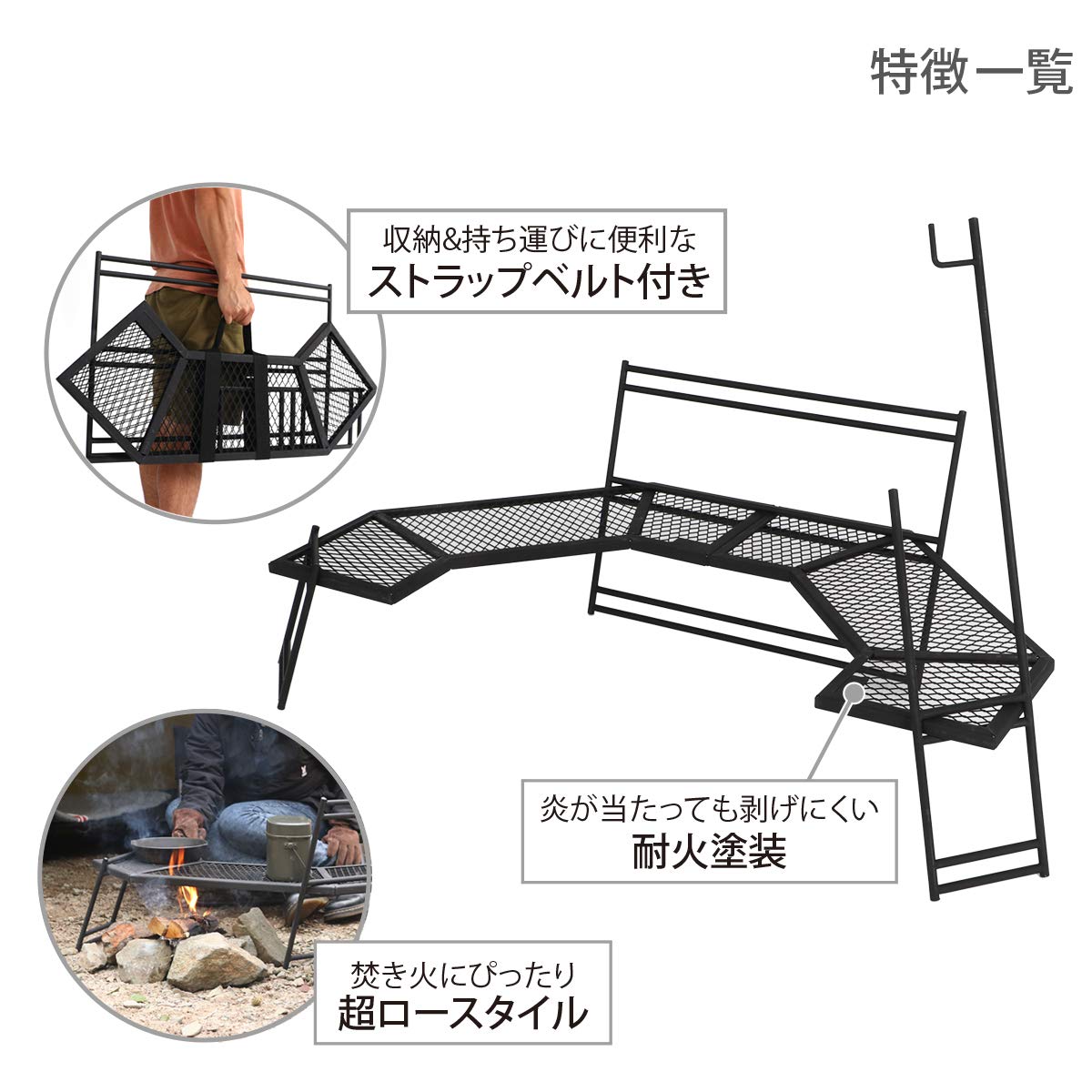 特徴一覧

収納&持ち運びに便利な
ストラップベルト付き

炎が当たっても剥げにくい
耐火塗装

焚き火にぴったり
超ロースタイル