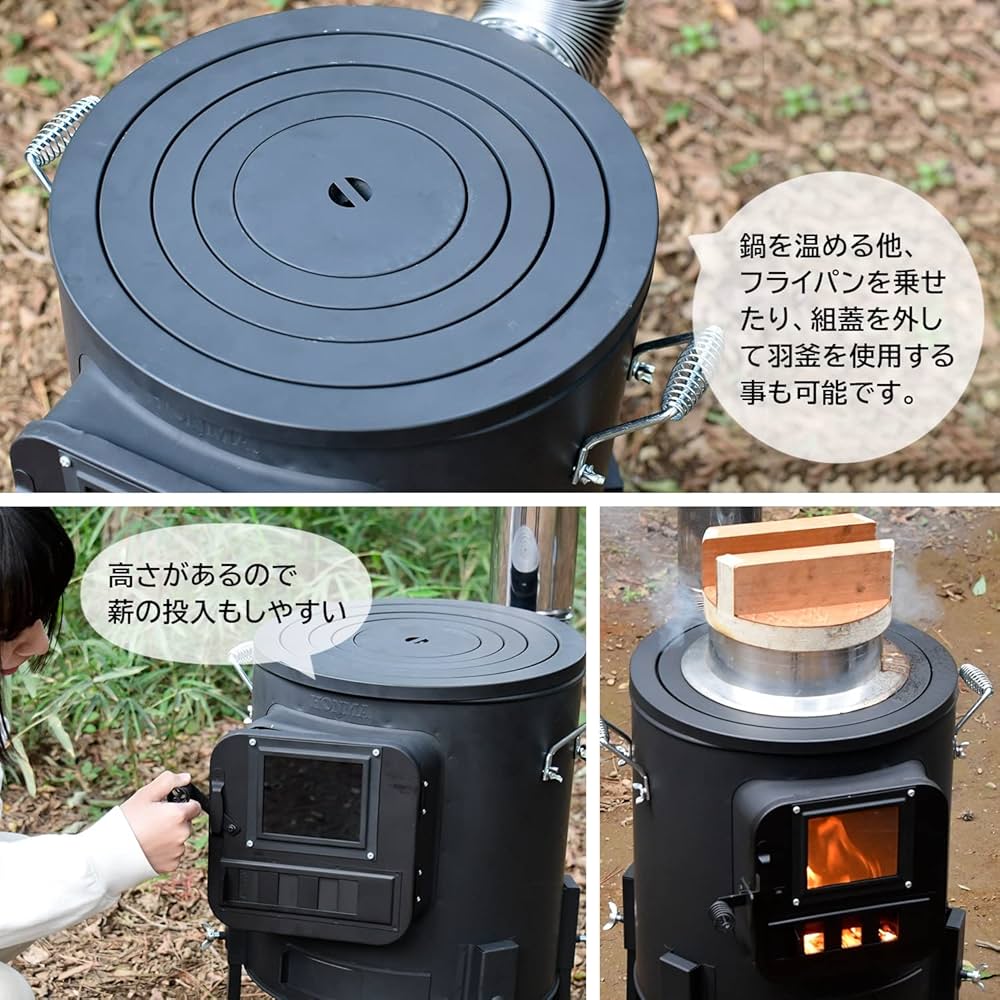 鍋を温める他、フライパンを乗せたり、組蓋を外して羽釜を使用する事も可能です。

高さがあるので薪の投入もしやすい