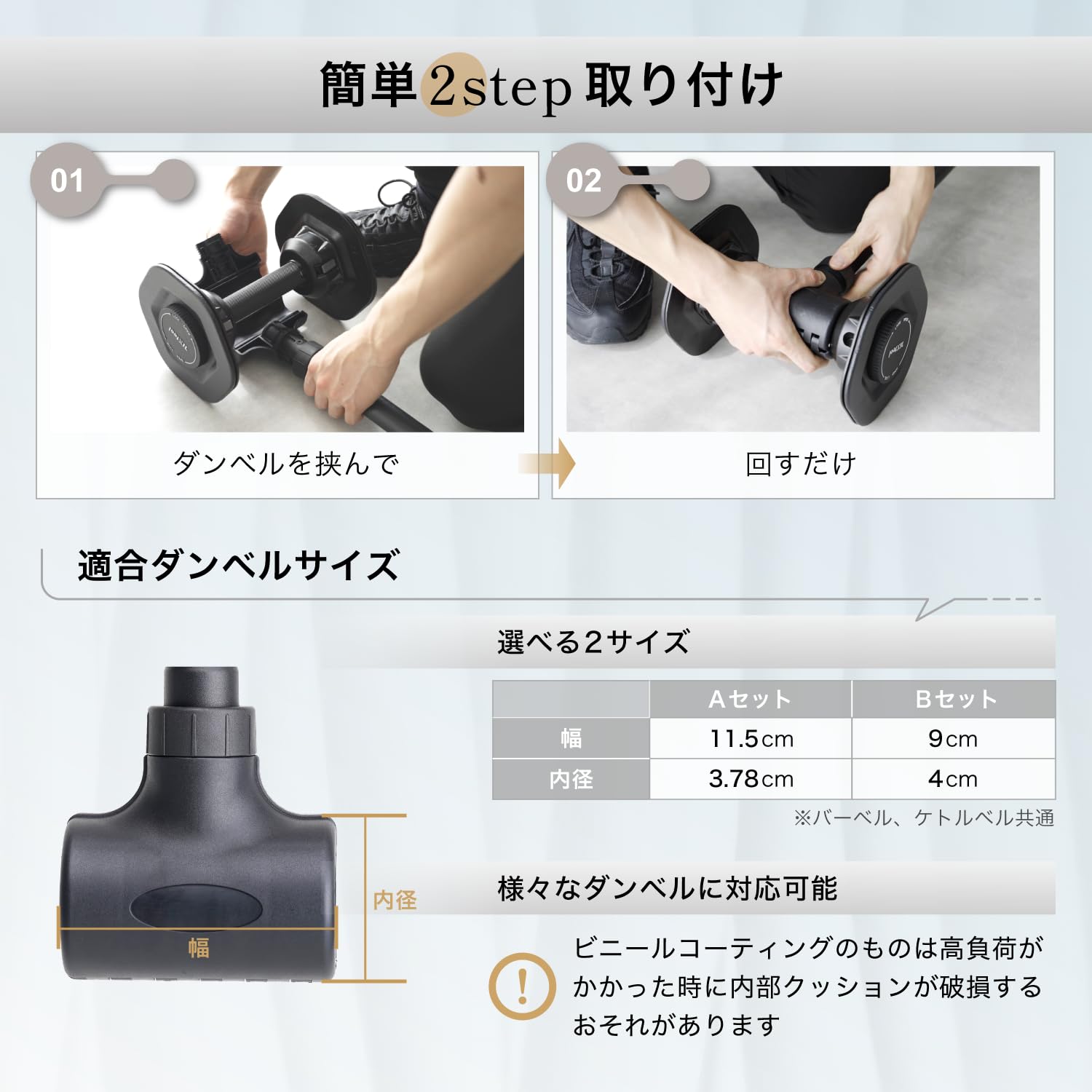 簡単2step取り付け

01

ダンベルを挟んで

02

回すだけ

適合ダンベルサイズ

選べる2サイズ

|  | Aセット | Bセット |
|---|---|---|
| 幅 | 11.5cm | 9cm |
| 内径 | 3.78cm | 4cm |

※バーベル、ケトルベル共通

内径

幅

様々なダンベルに対応可能

!

ビニールコーティングのものは高負荷がかかった時に内部クッションが破損するおそれがあります