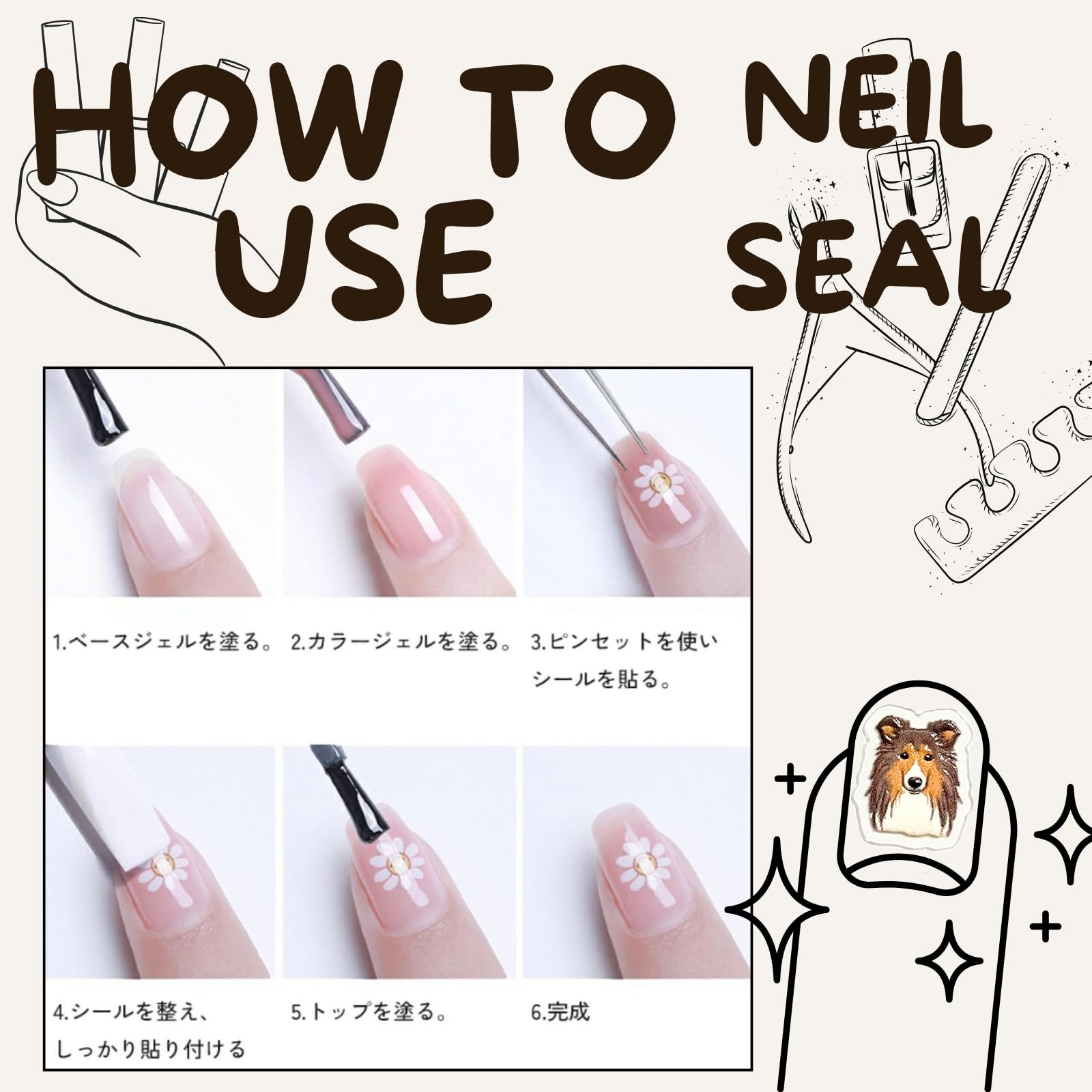 HOW TO USE

NEIL SEAL

1.ベースジェルを塗る。

2.カラージェルを塗る。

3.ピンセットを使いシールを貼る。

4.シールを整え、しっかり貼り付ける

5.トップを塗る。

6.完成