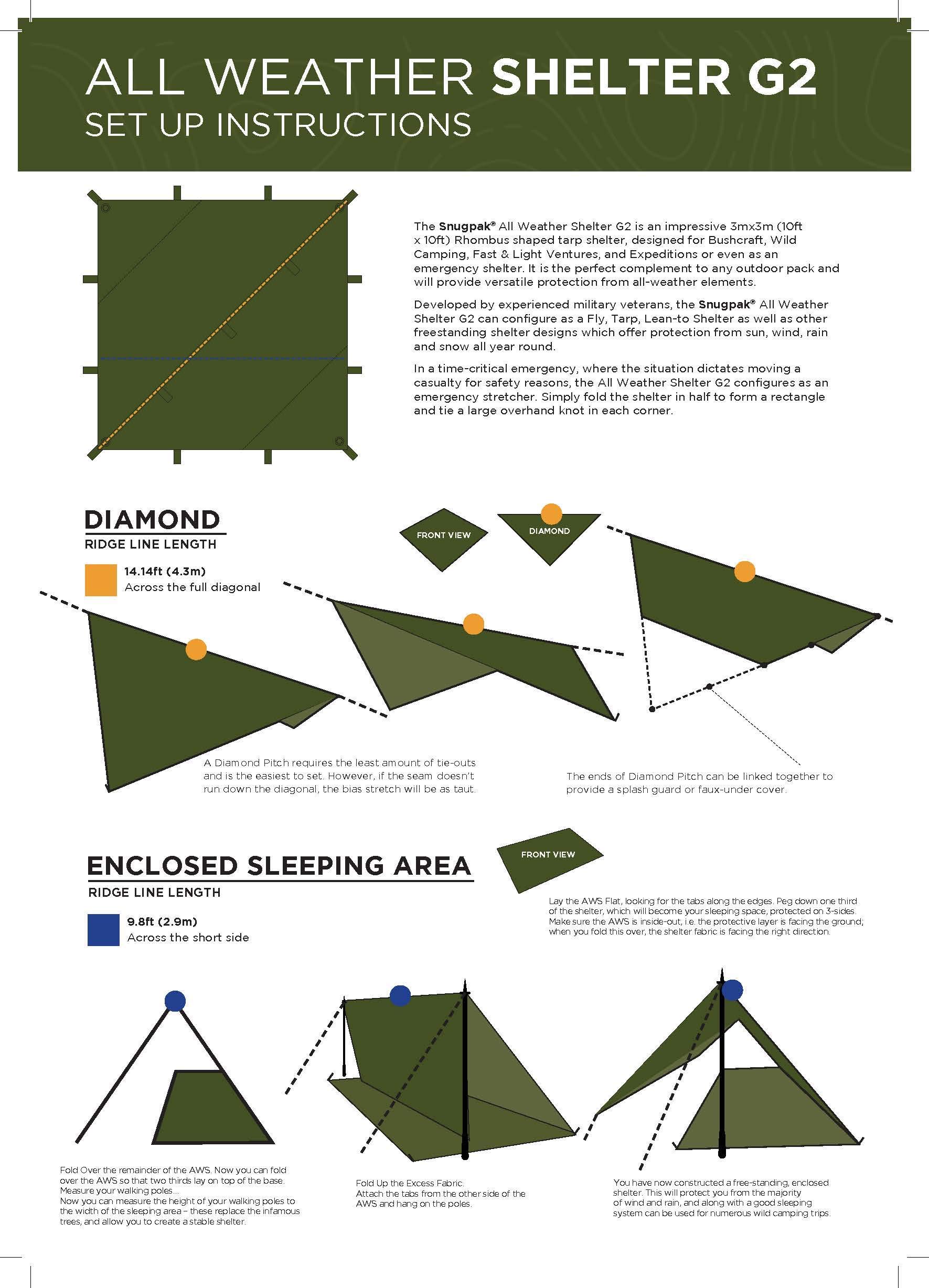 ALL WEATHER SHELTER G2
SET UP INSTRUCTIONS

The Snugpak® All Weather Shelter G2 is an impressive 3mx3m (10ft x 10ft) Rhombus shaped tarp shelter, designed for Bushcraft, Wild Camping, Fast & Light Ventures, and Expeditions or even as an emergency shelter. It is the perfect complement to any outdoor pack and will provide versatile protection from all-weather elements.

Developed by experienced military veterans, the Snugpak® All Weather Shelter G2 can configure as a Fly, Tarp, Lean-to Shelter as well as other freestanding shelter designs which offer protection from sun, wind, rain and snow all year round.

In a time-critical emergency, where the situation dictates moving a casualty for safety reasons, the All Weather Shelter G2 configures as an emergency stretcher. Simply fold the shelter in half to form a rectangle and tie a large overhand knot in each corner.

DIAMOND
RIDGE LINE LENGTH

14.14ft (4.3m)
Across the full diagonal

FRONT VIEW

DIAMOND

A Diamond Pitch requires the least amount of tie-outs and is the easiest to set. However, if the seam doesn't run down the diagonal, the bias stretch will be as taut.

The ends of Diamond Pitch can be linked together to provide a splash guard or faux-under cover.

ENCLOSED SLEEPING AREA
RIDGE LINE LENGTH

9.8ft (2.9m)
Across the short side

FRONT VIEW

Lay the AWS Flat, looking for the tabs along the edges. Peg down one third of the shelter, which will become your sleeping space, protected on 3-sides. Make sure the AWS is inside-out, i.e. the protective layer is facing the ground; when you fold this over, the shelter fabric is facing the right direction.

Fold Over the remainder of the AWS. Now you can fold over the AWS so that two thirds lay on top of the base. Measure your walking poles...
Now you can measure the height of your walking poles to the width of the sleeping area – these replace the infamous trees, and allow you to create a stable shelter.

Fold Up the Excess Fabric.
Attach the tabs from the other side of the AWS and hang on the poles.

You have now constructed a free-standing, enclosed shelter. This will protect you from the majority of wind and rain, and along with a good sleeping system can be used for numerous wild camping trips.