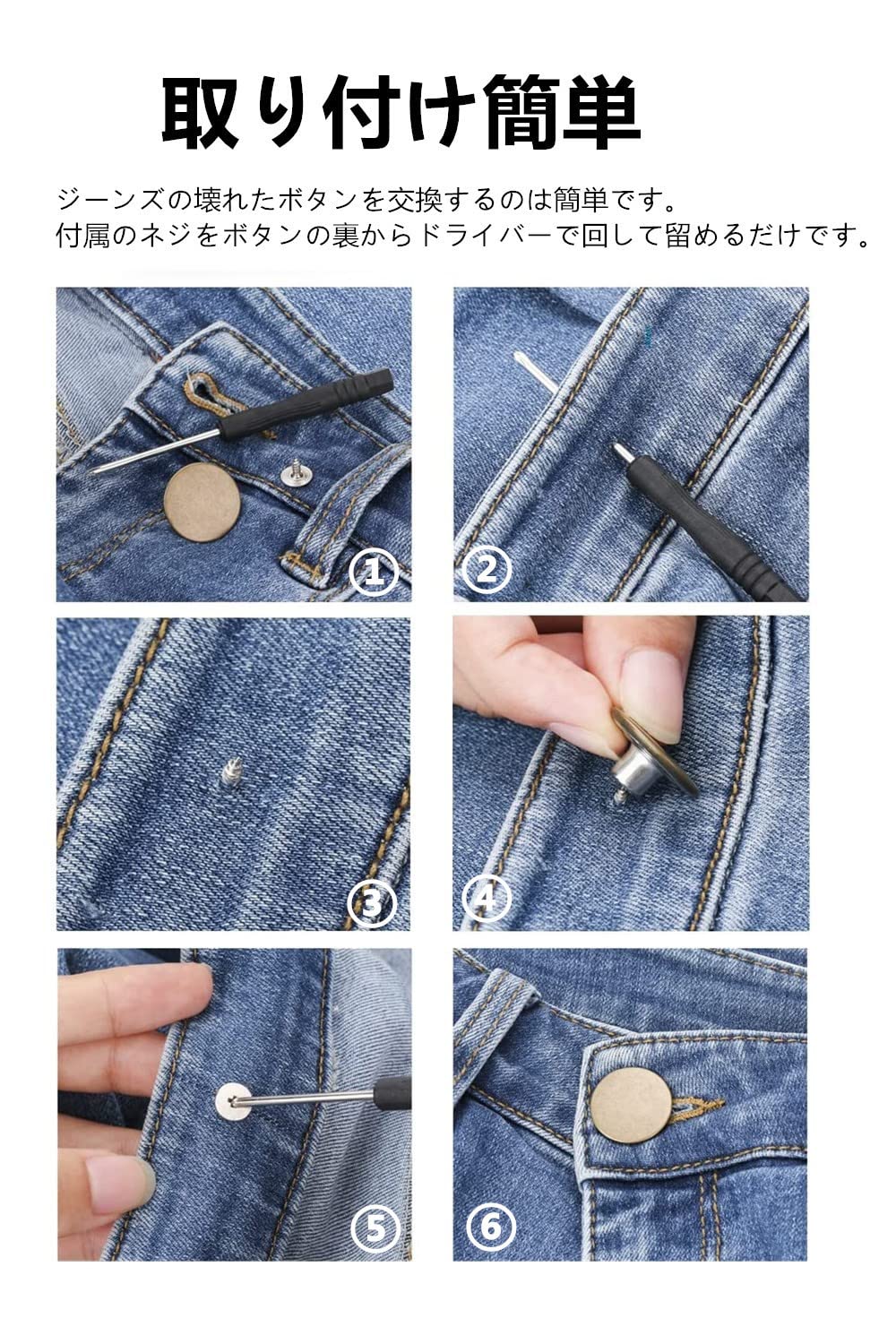 取り付け簡単

ジーンズの壊れたボタンを交換するのは簡単です。
付属のネジをボタンの裏からドライバーで回して留めるだけです。

①

②

③

④

⑤

⑥