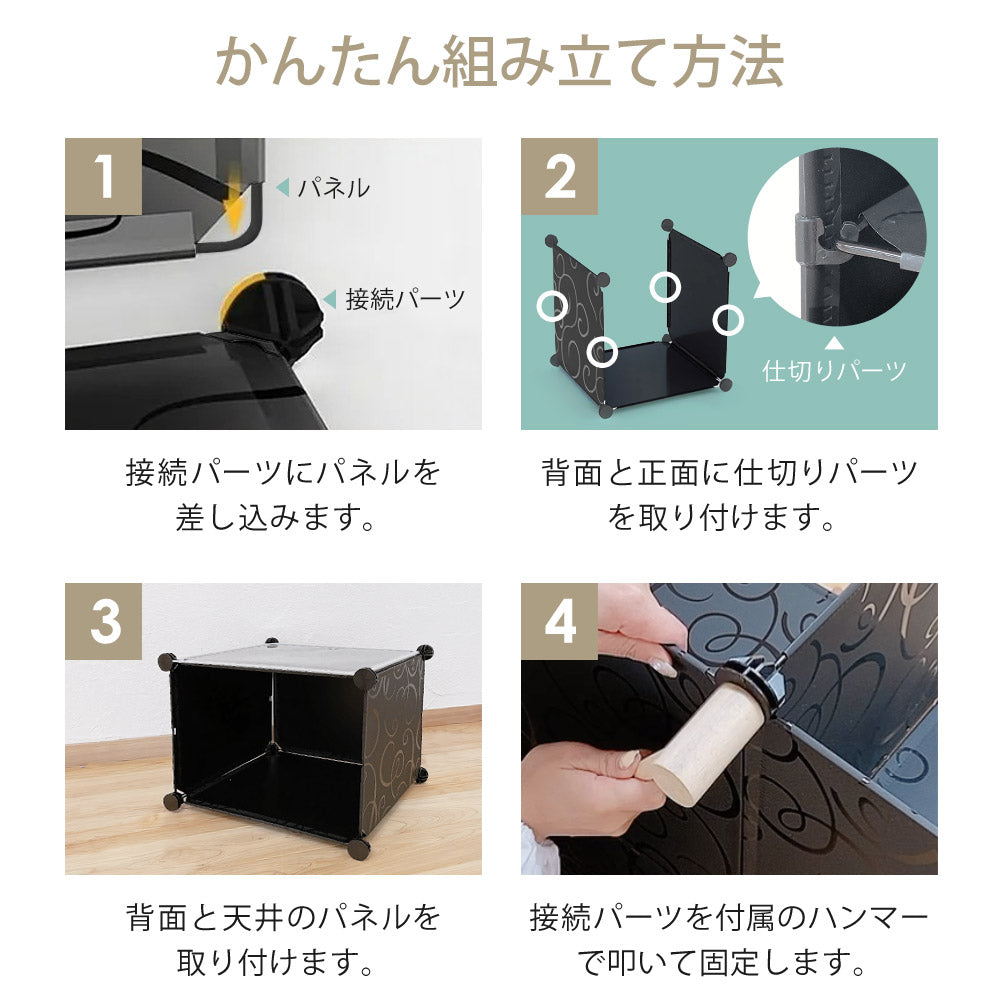 かんたん組み立て方法

1

パネル

接続パーツ

接続パーツにパネルを差し込みます。

2

仕切りパーツ

背面と正面に仕切りパーツを取り付けます。

3

背面と天井のパネルを取り付けます。

4

接続パーツを付属のハンマーで叩いて固定します。