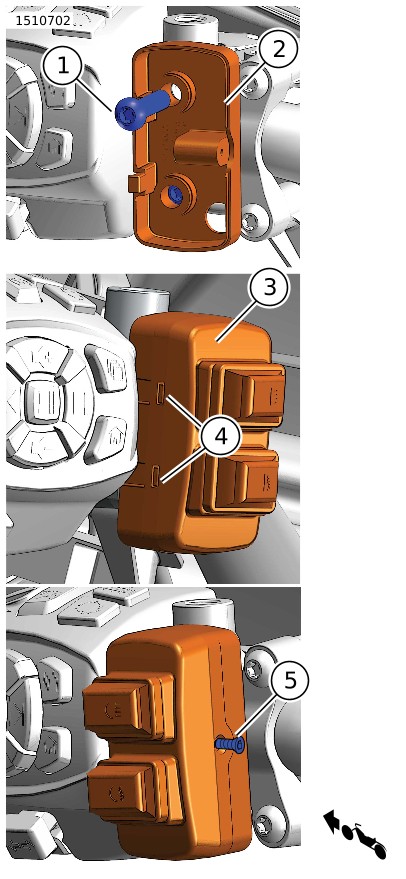 1510702
1
2
3
4
5