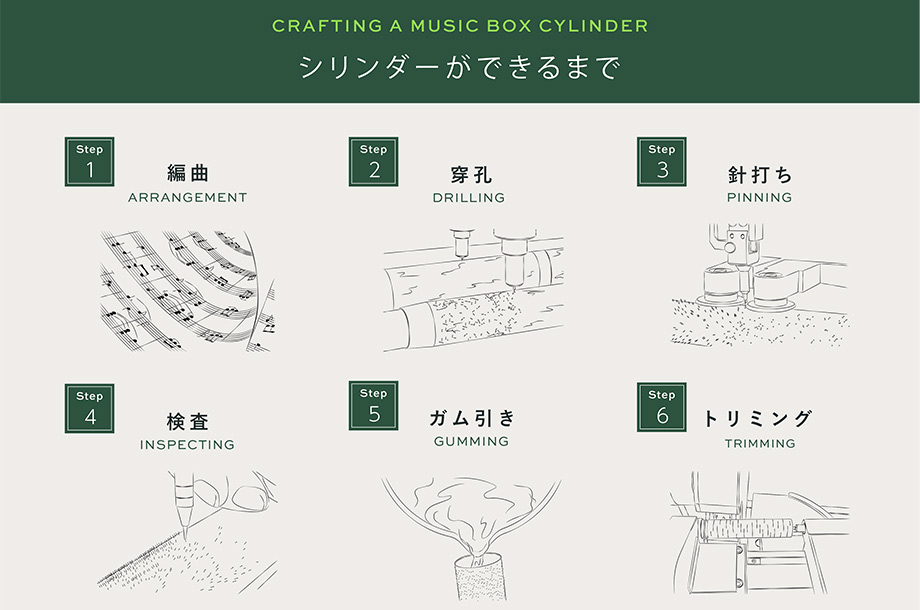 CRAFTING A MUSIC BOX CYLINDER

シリンダーができるまで

Step 1
編曲
ARRANGEMENT

Step 2
穿孔
DRILLING

Step 3
針打ち
PINNING

Step 4
検査
INSPECTING

Step 5
ガム引き
GUMMING

Step 6
トリミング
TRIMMING