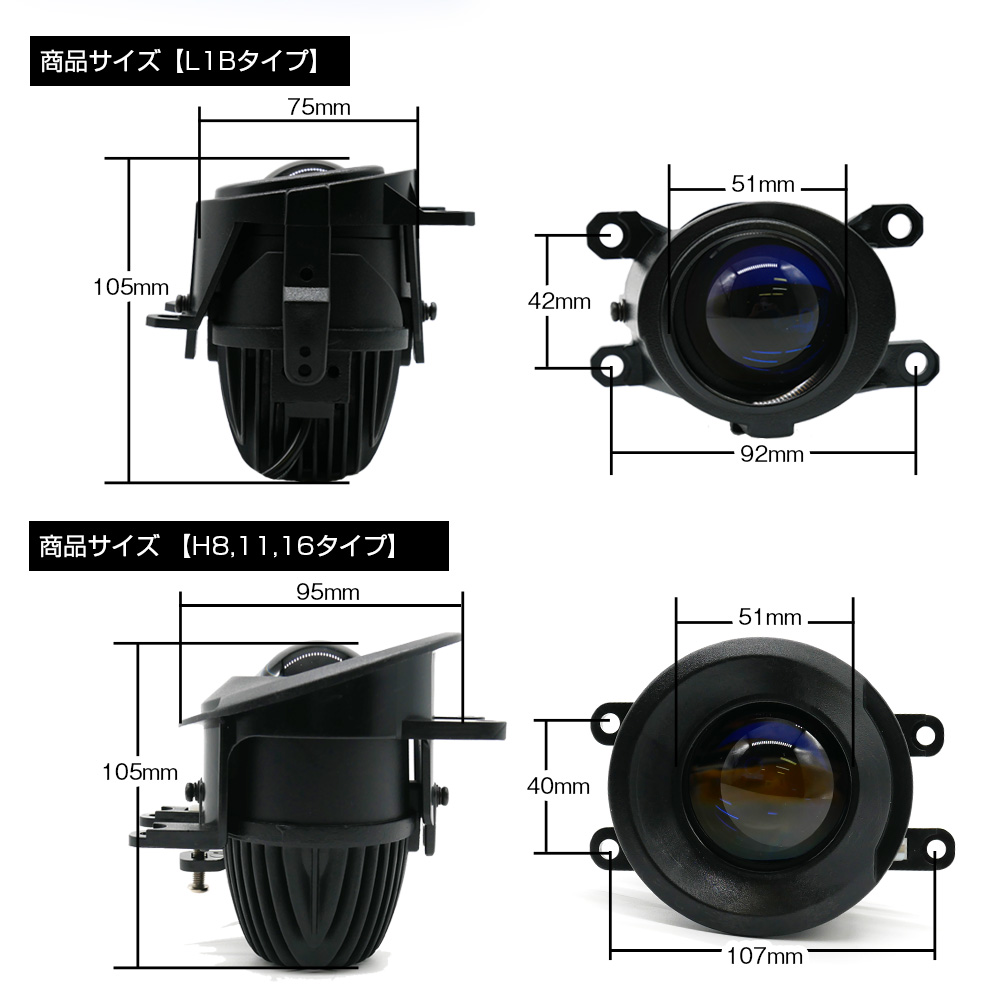 商品サイズ【L1Bタイプ】

75mm

105mm

51mm

42mm

92mm

商品サイズ 【H8,11,16タイプ】

95mm

105mm

51mm

40mm

107mm