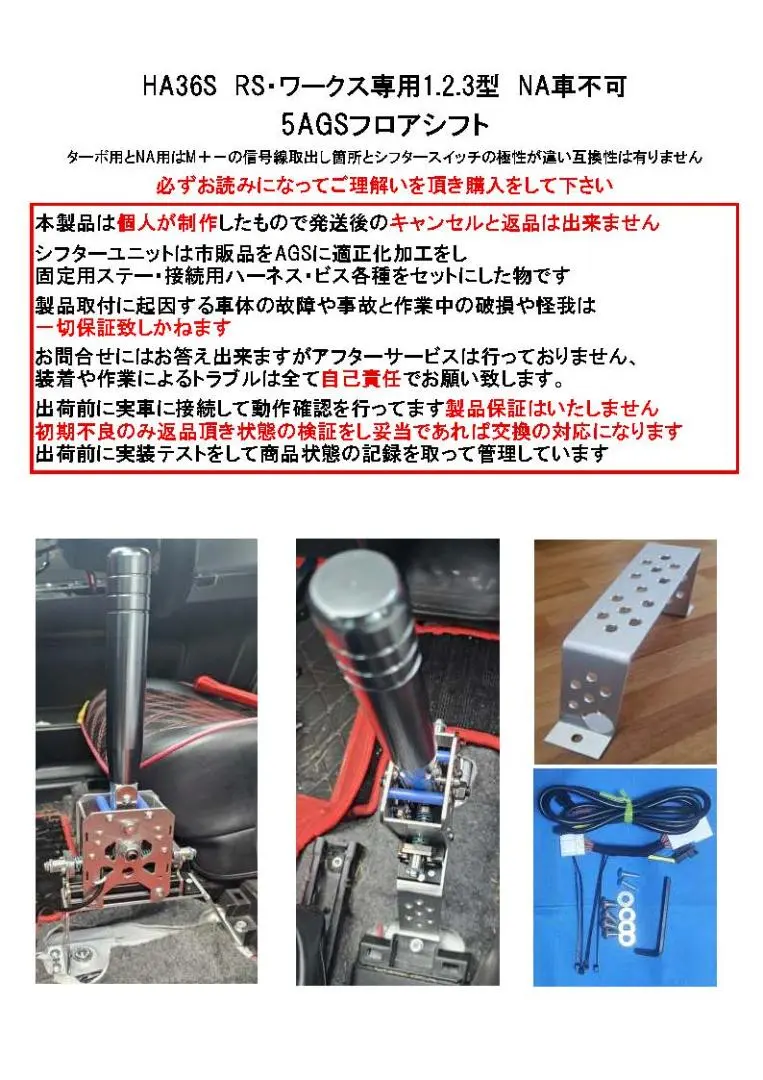 HA36S RS・ワークス専用1.2.3型 NA車不可
5AGSフロアシフト

ターボ用とNA用はM＋－の信号線取出し箇所とシフタースイッチの極性が違い互換性は有りません

必ずお読みになってご理解いを頂き購入をして下さい

本製品は個人が制作したもので発送後のキャンセルと返品は出来ません

シフターユニットは市販品をAGSに適正化加工をし
固定用ステー・接続用ハーネス・ビス各種をセットにした物です

製品取付に起因する車体の故障や事故と作業中の破損や怪我は
一切保証致しかねます

お問合せにはお答え出来ますがアフターサービスは行っておりません、
装着や作業によるトラブルは全て自己責任でお願い致します。

出荷前に実車に接続して動作確認を行ってます製品保証はいたしません
初期不良のみ返品頂き状態の検証をし妥当であれば交換の対応になります
出荷前に実装テストをして商品状態の記録を取って管理しています