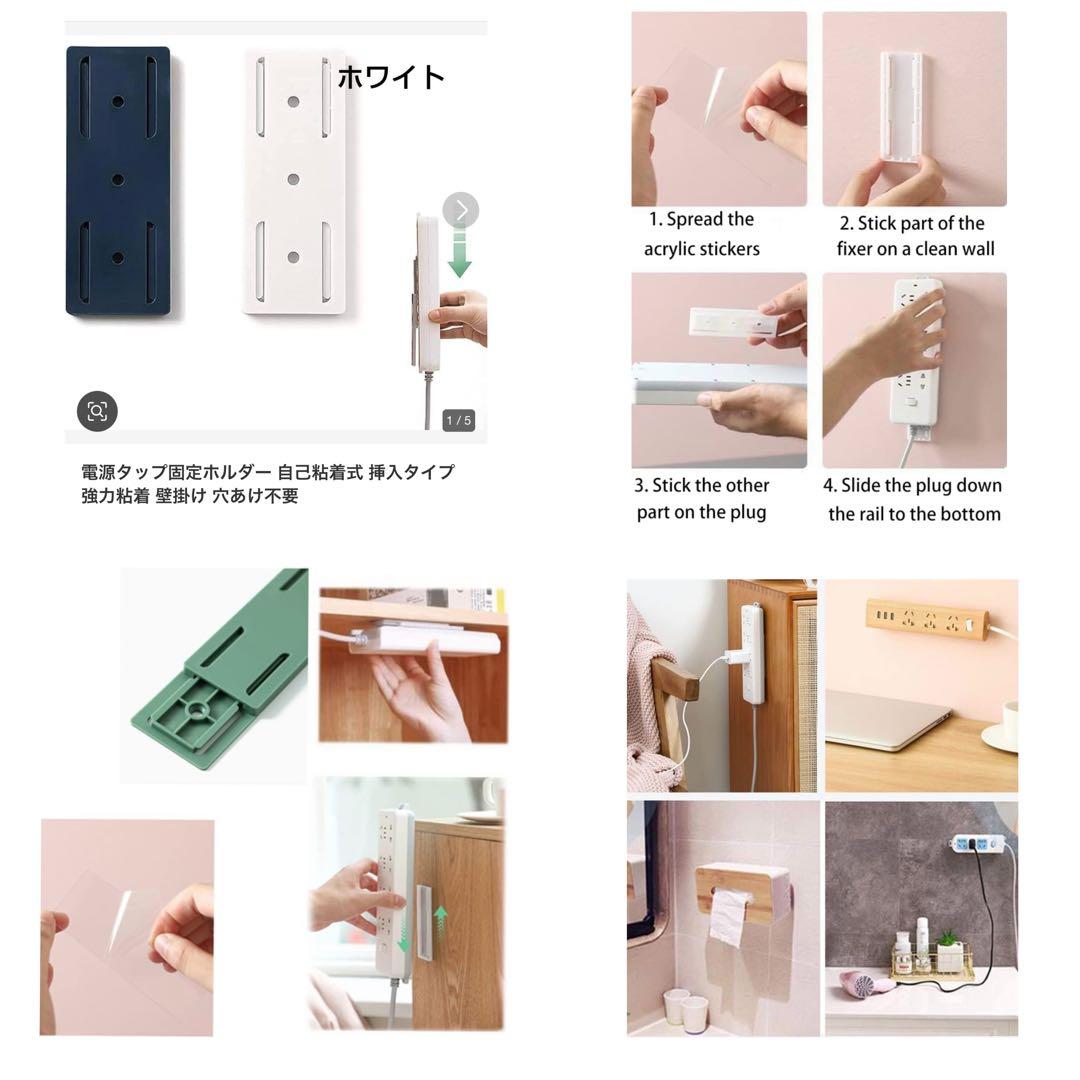 ホワイト

1 / 5

電源タップ固定ホルダー 自己粘着式 挿入タイプ 強力粘着 壁掛け 穴あけ不要

1. Spread the acrylic stickers

2. Stick part of the fixer on a clean wall

3. Stick the other part on the plug

4. Slide the plug down the rail to the bottom