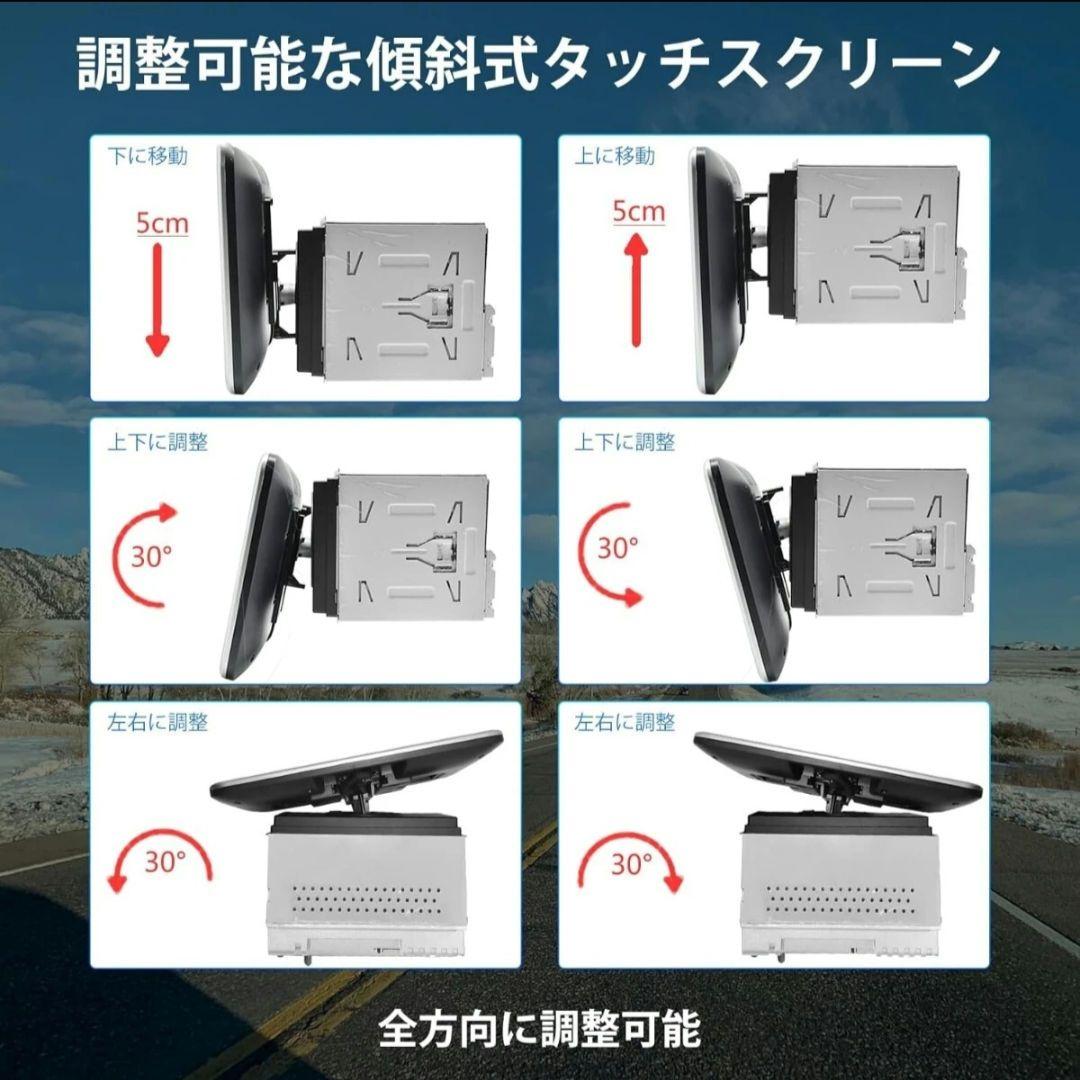 調整可能な傾斜式タッチスクリーン

下に移動

5cm

上に移動

5cm

上下に調整

30°

上下に調整

30°

左右に調整

30°

左右に調整

30°

全方向に調整可能